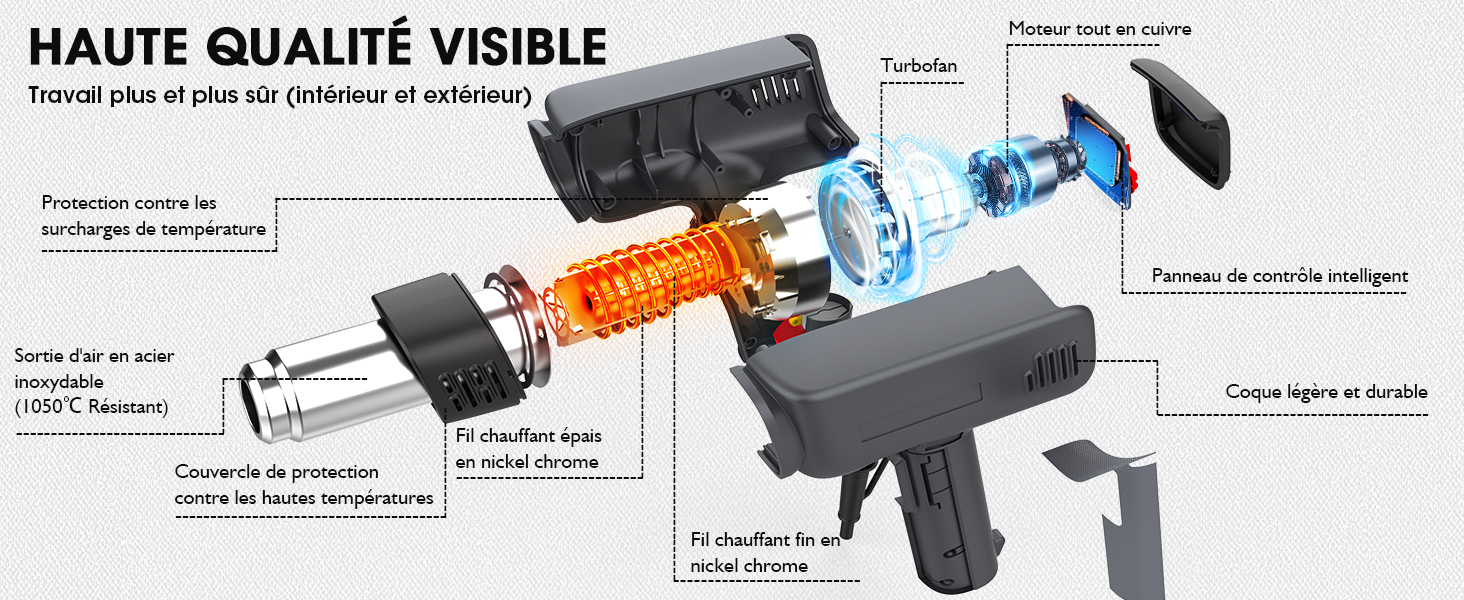 HAUTE QUALITÉ VISIBLE

Travail plus et plus sûr (intérieur et extérieur)

Turbofan

Moteur tout en cuivre

Protection contre les surcharges de température

Panneau de contrôle intelligent

Sortie d'air en acier inoxydable (1050°C Résistant)

Coque légère et durable

Fil chauffant épais en nickel chrome

Couvercle de protection contre les hautes températures

Fil chauffant fin en nickel chrome