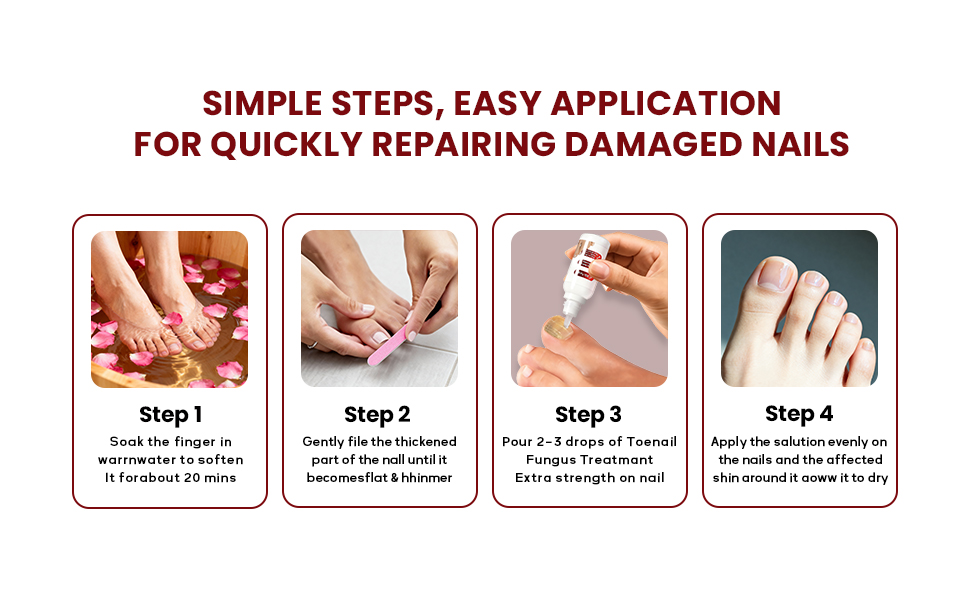 SIMPLE STEPS, EASY APPLICATION FOR QUICKLY REPAIRING DAMAGED NAILS

Step 1
Soak the finger in warrnwater to soften It forabout 20 mins

Step 2
Gently file the thickened part of the nall until it becomesflat & hhinmer

Step 3
Pour 2-3 drops of Toenail Fungus Treatmant Extra strength on nail

Step 4
Apply the salution evenly on the nails and the affected shin around it aoww it to dry