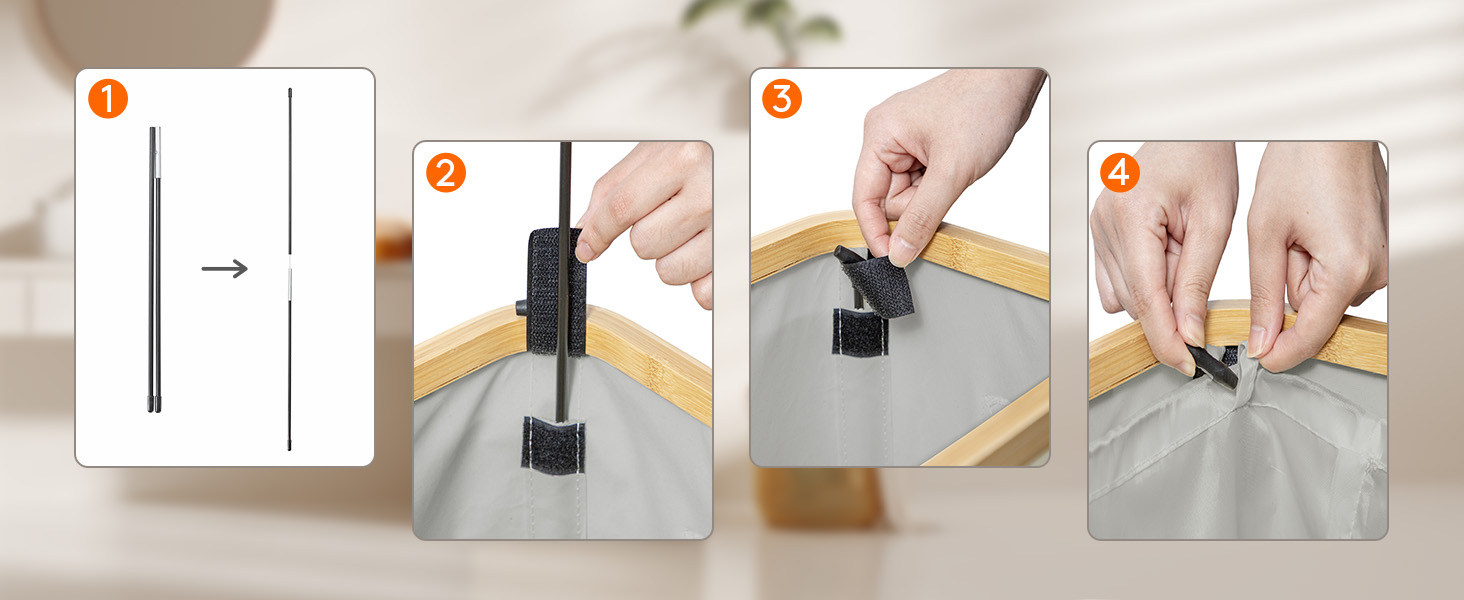 1
2
3
4