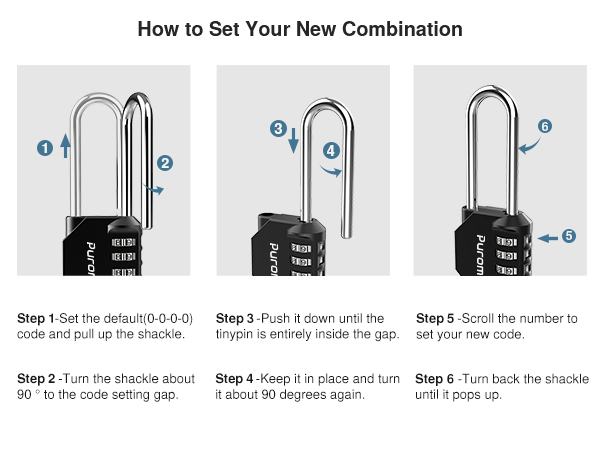 How to Set Your New Combination

1
2
Purom

3
4
Purom

6
5
Purom

Step 1-Set the default(0-0-0-0) code and pull up the shackle.

Step 2 -Turn the shackle about 90 ° to the code setting gap.

Step 3 -Push it down until the tinypin is entirely inside the gap.

Step 4 -Keep it in place and turn it about 90 degrees again.

Step 5 -Scroll the number to set your new code.

Step 6 -Turn back the shackle until it pops up.