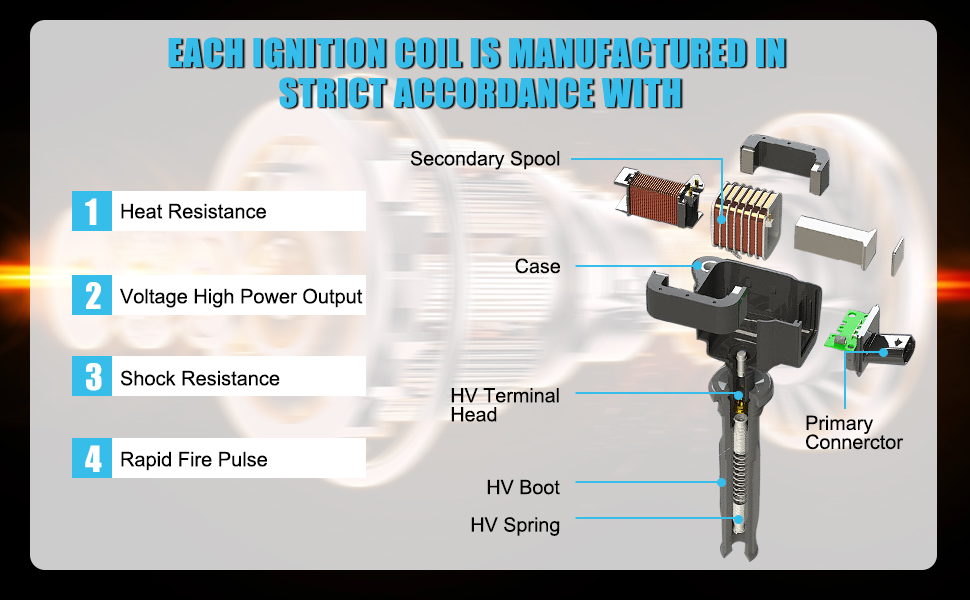 EACH IGNITION COIL IS MANUFACTURED IN STRICT ACCORDANCE WITH

1 Heat Resistance

2 Voltage High Power Output

3 Shock Resistance

4 Rapid Fire Pulse

Secondary Spool

Case

HV Terminal Head

HV Boot

HV Spring

Primary Connerctor