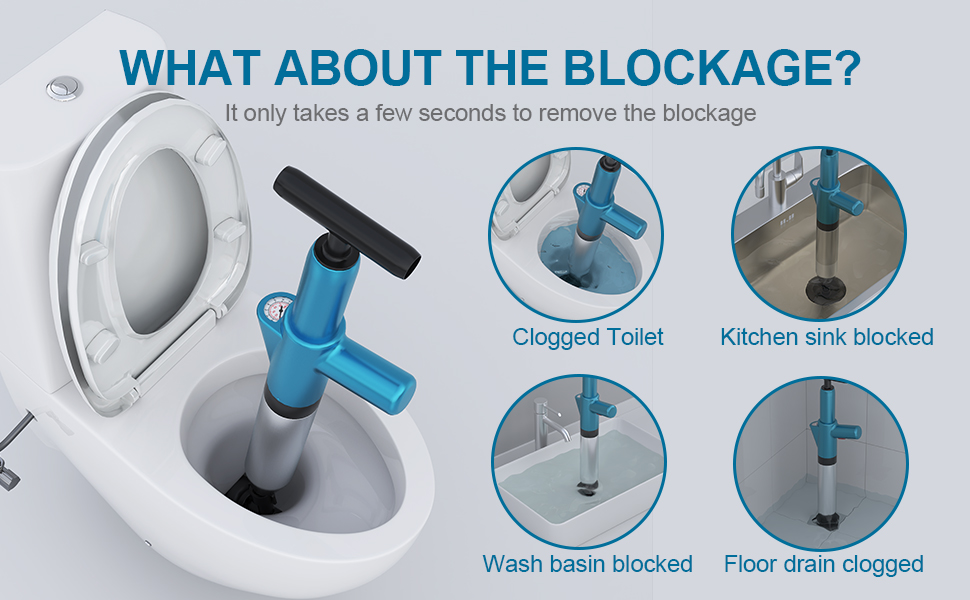 WHAT ABOUT THE BLOCKAGE?
It only takes a few seconds to remove the blockage

Clogged Toilet
Kitchen sink blocked
Wash basin blocked
Floor drain clogged