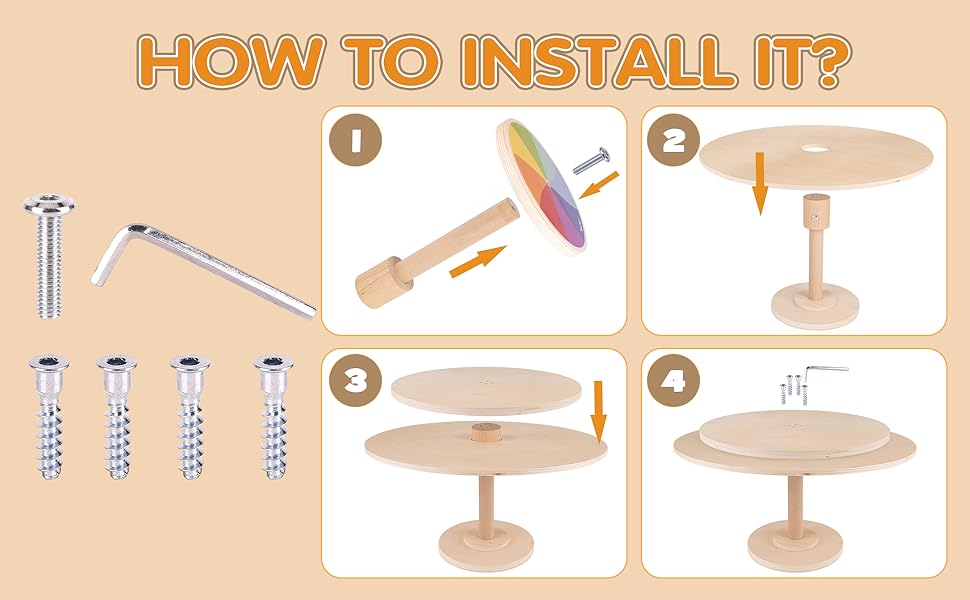 HOW TO INSTALL IT?

1

2

3

4