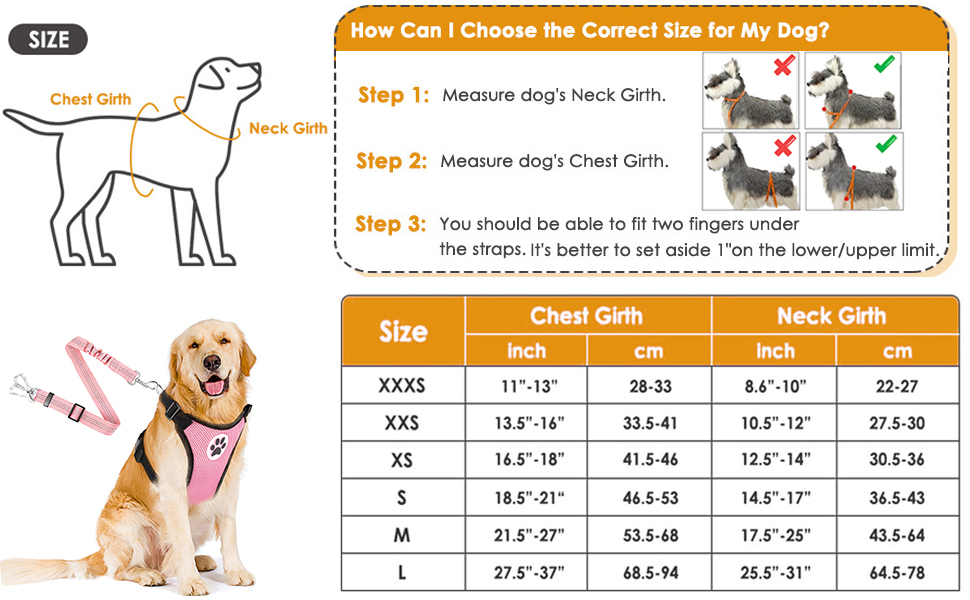 SIZE

Chest Girth

Neck Girth

How Can I Choose the Correct Size for My Dog?

Step 1: Measure dog's Neck Girth.

Step 2: Measure dog's Chest Girth.

Step 3: You should be able to fit two fingers under the straps. It's better to set aside 1"on the lower/upper limit.

| Size | Chest Girth inch | Chest Girth cm | Neck Girth inch | Neck Girth cm |
|---|---|---|---|---|
| XXXS | 11"-13" | 28-33 | 8.6"-10" | 22-27 |
| XXS | 13.5"-16" | 33.5-41 | 10.5"-12" | 27.5-30 |
| XS | 16.5"-18" | 41.5-46 | 12.5"-14" | 30.5-36 |
| S | 18.5"-21" | 46.5-53 | 14.5"-17" | 36.5-43 |
| M | 21.5"-27" | 53.5-68 | 17.5"-25" | 43.5-64 |
| L | 27.5"-37" | 68.5-94 | 25.5"-31" | 64.5-78 |