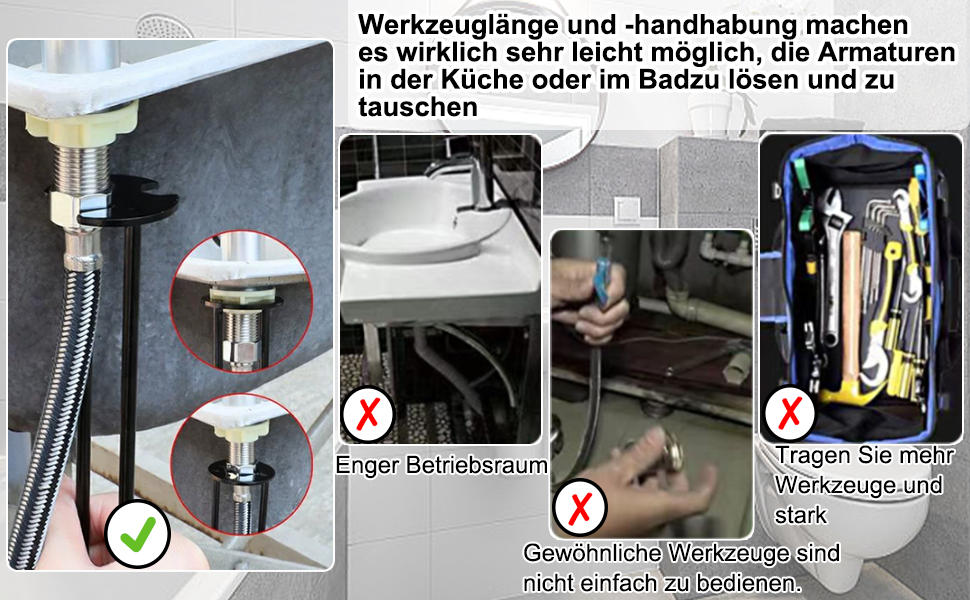 Werkzeuglänge und -handhabung machen es wirklich sehr leicht möglich, die Armaturen in der Küche oder im Badzu lösen und zu tauschen

Enger Betriebsraum

Gewöhnliche Werkzeuge sind nicht einfach zu bedienen.

Tragen Sie mehr Werkzeuge und stark