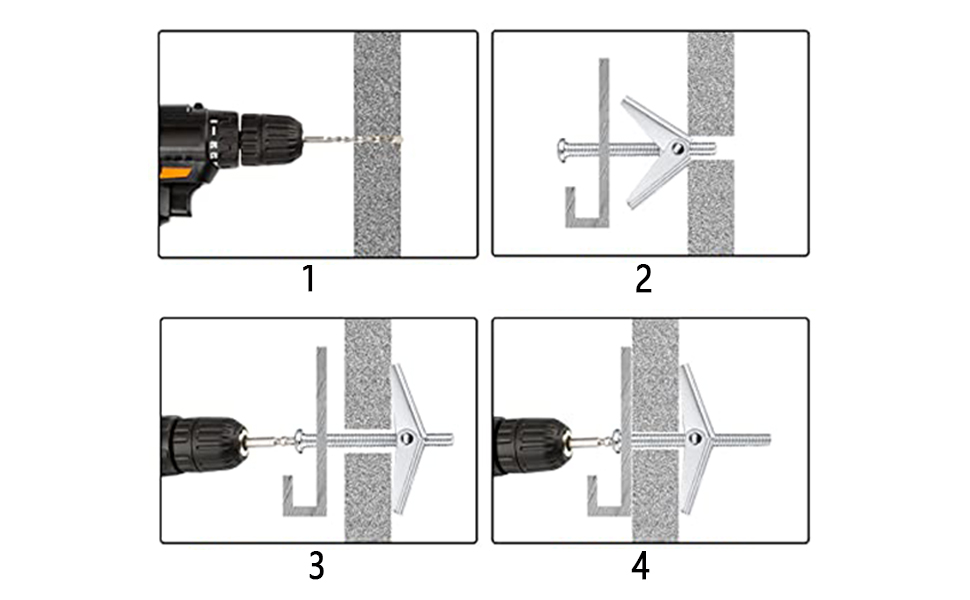 1

2

3

4