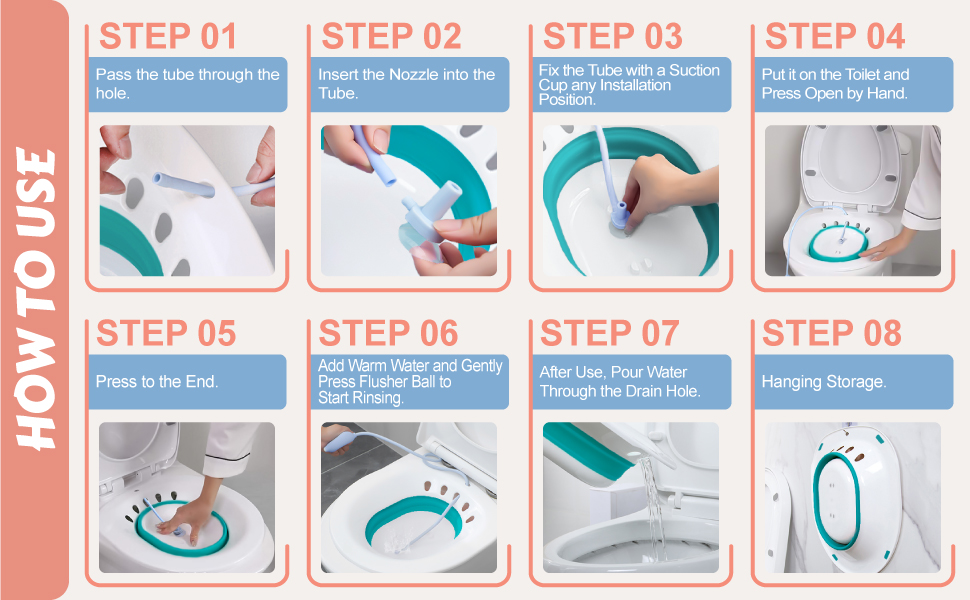 HOW TO USE

STEP 01
Pass the tube through the hole.

STEP 02
Insert the Nozzle into the Tube.

STEP 03
Fix the Tube with a Suction Cup any Installation Position.

STEP 04
Put it on the Toilet and Press Open by Hand.

STEP 05
Press to the End.

STEP 06
Add Warm Water and Gently Press Flusher Ball to Start Rinsing.

STEP 07
After Use, Pour Water Through the Drain Hole.

STEP 08
Hanging Storage.