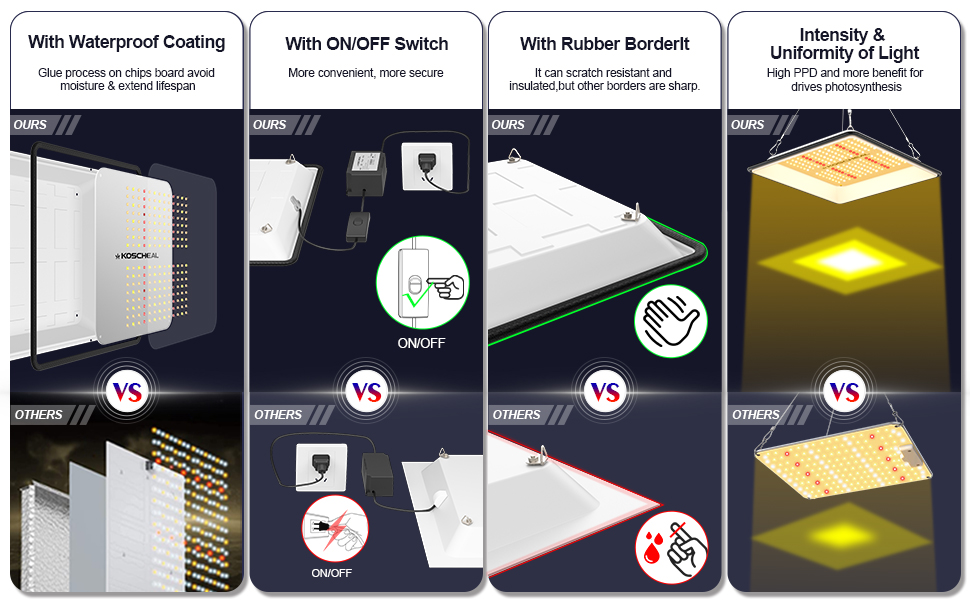 With Waterproof Coating

Glue process on chips board avoid moisture & extend lifespan

OURS

KOSCHEAL

VS

OTHERS

With ON/OFF Switch

More convenient, more secure

OURS

ON/OFF

VS

OTHERS

ON/OFF

With Rubber BorderIt

It can scratch resistant and insulated,but other borders are sharp.

OURS

VS

OTHERS

Intensity & Uniformity of Light

High PPD and more benefit for drives photosynthesis

OURS

VS

OTHERS