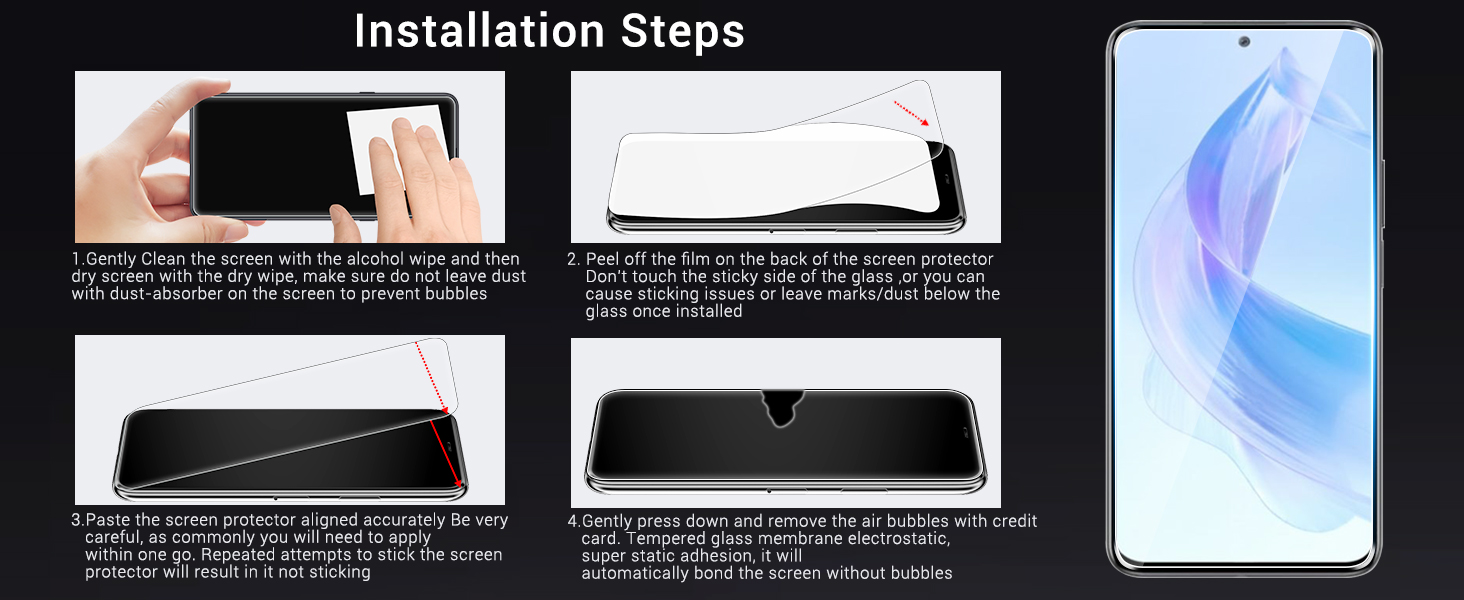 Installation Steps

1.Gently Clean the screen with the alcohol wipe and then dry screen with the dry wipe, make sure do not leave dust with dust-absorber on the screen to prevent bubbles

2. Peel off the film on the back of the screen protector Don't touch the sticky side of the glass ,or you can cause sticking issues or leave marks/dust below the glass once installed

3.Paste the screen protector aligned accurately Be very careful, as commonly you will need to apply within one go. Repeated attempts to stick the screen protector will result in it not sticking

4.Gently press down and remove the air bubbles with credit card. Tempered glass membrane electrostatic, super static adhesion, it will automatically bond the screen without bubbles