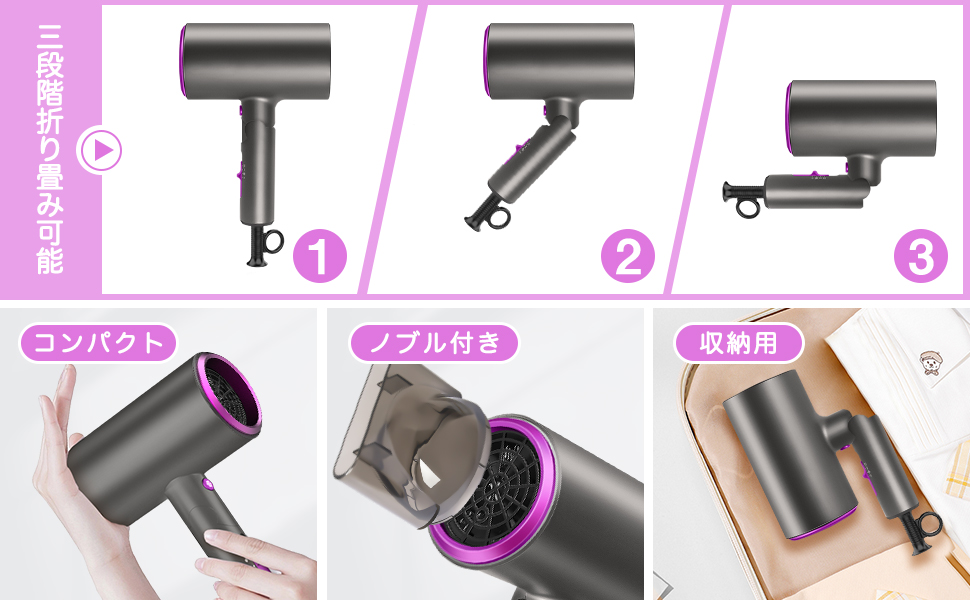 三段階折り畳み可能

1

2

3

コンパクト

ノブル付き

収納用