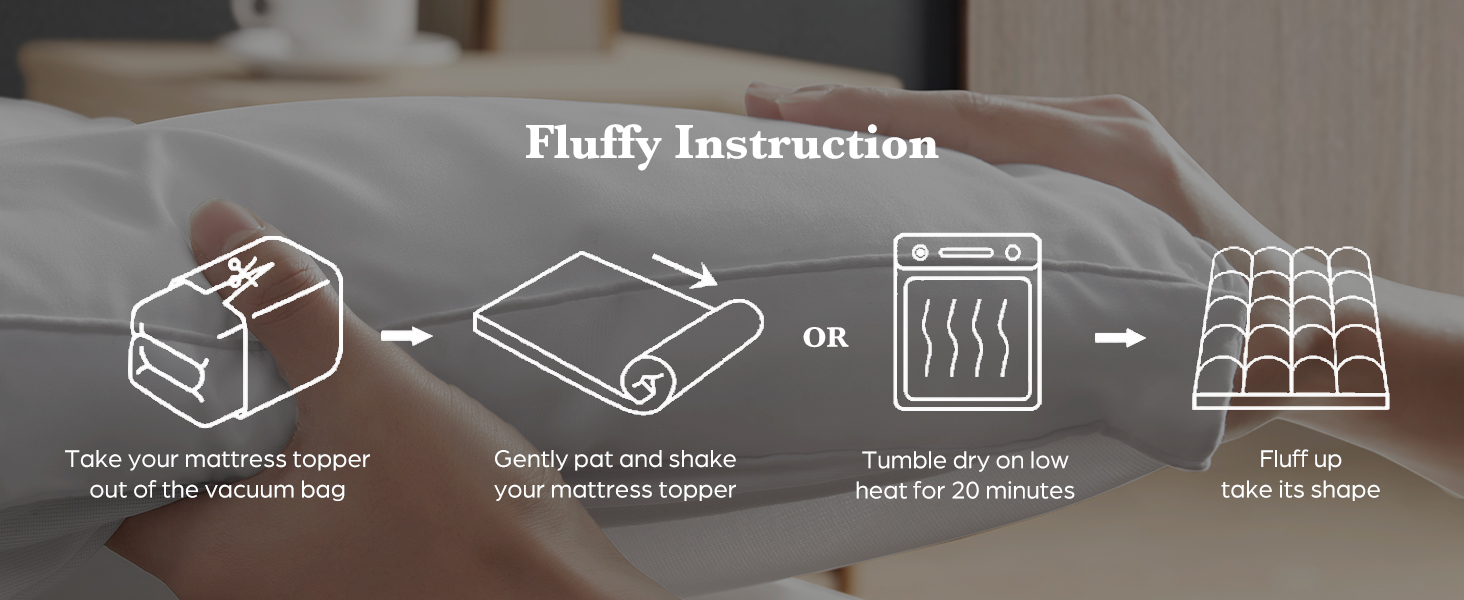 Fluffy Instruction

Take your mattress topper out of the vacuum bag

Gently pat and shake your mattress topper

OR

Tumble dry on low heat for 20 minutes

Fluff up take its shape