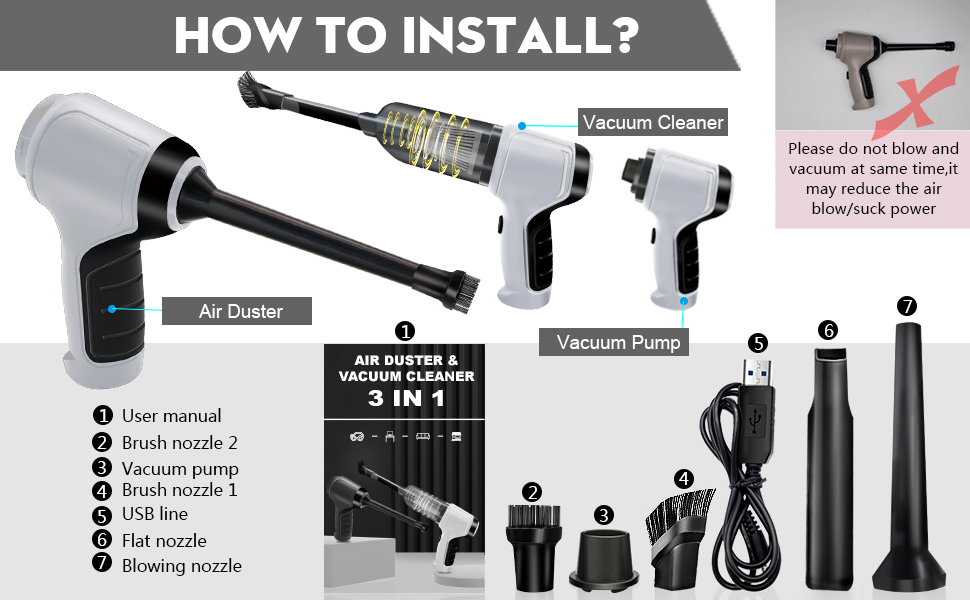 HOW TO INSTALL?

Please do not blow and vacuum at same time,it may reduce the air blow/suck power

Vacuum Cleaner

Air Duster

Vacuum Pump

❶ User manual
❷ Brush nozzle 2
❸ Vacuum pump
❹ Brush nozzle 1
❺ USB line
❻ Flat nozzle
❼ Blowing nozzle

❶

AIR DUSTER & VACUUM CLEANER
3 IN 1

❷ ❸ ❹ ❺ ❻ ❼