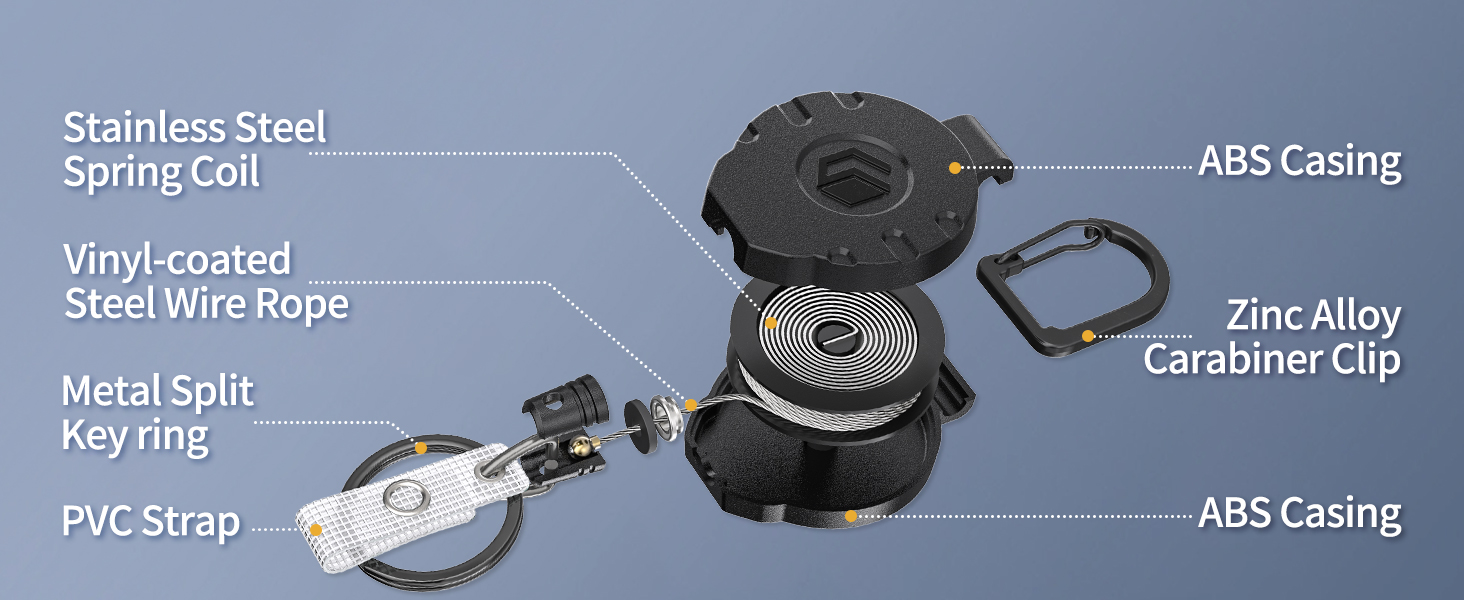 Stainless Steel
Spring Coil

Vinyl-coated
Steel Wire Rope

Metal Split
Key ring

PVC Strap

ABS Casing

Zinc Alloy
Carabiner Clip

ABS Casing