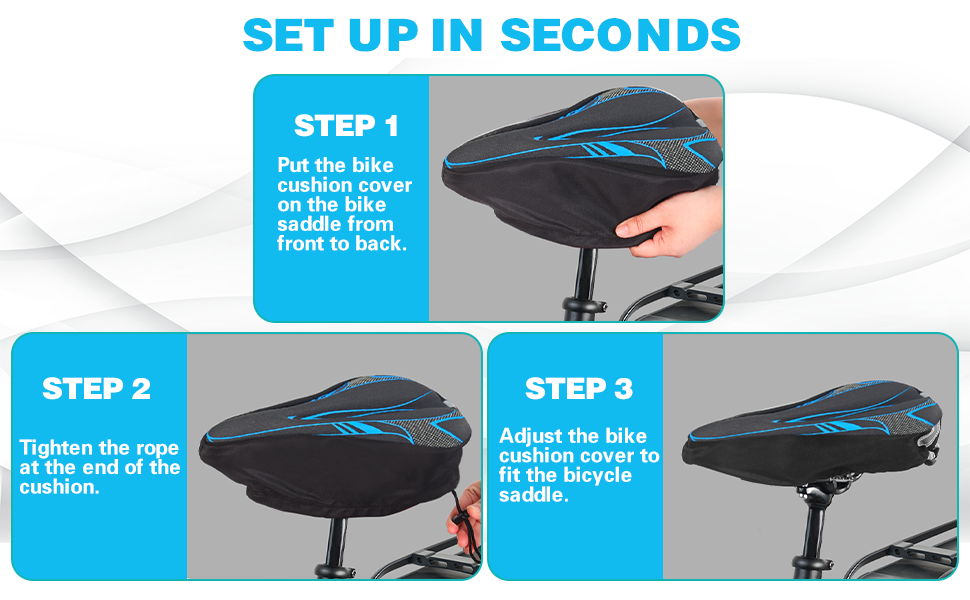 SET UP IN SECONDS

STEP 1

Put the bike cushion cover on the bike saddle from front to back.

STEP 2

Tighten the rope at the end of the cushion.

STEP 3

Adjust the bike cushion cover to fit the bicycle saddle.