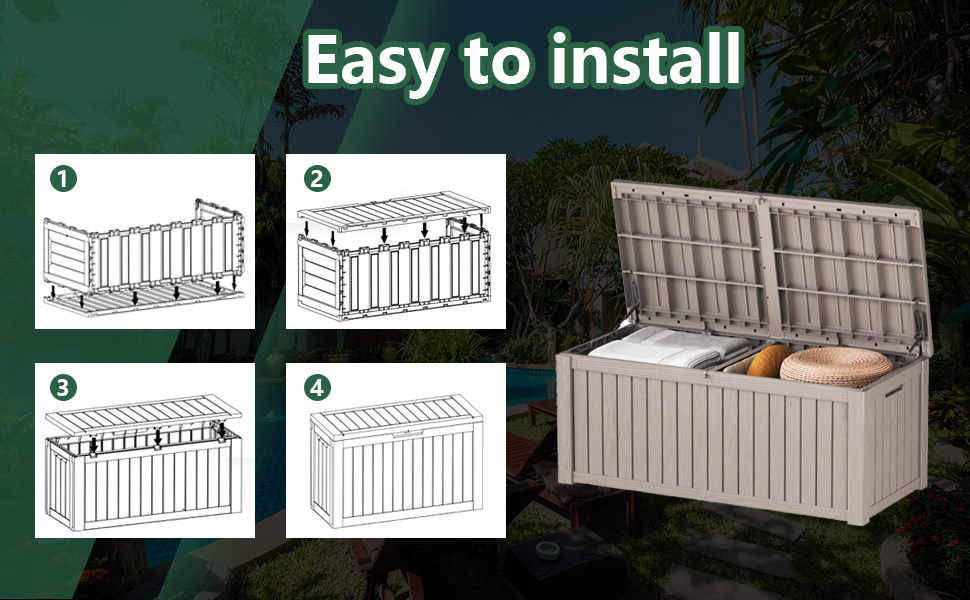 Easy to install

1

2

3

4