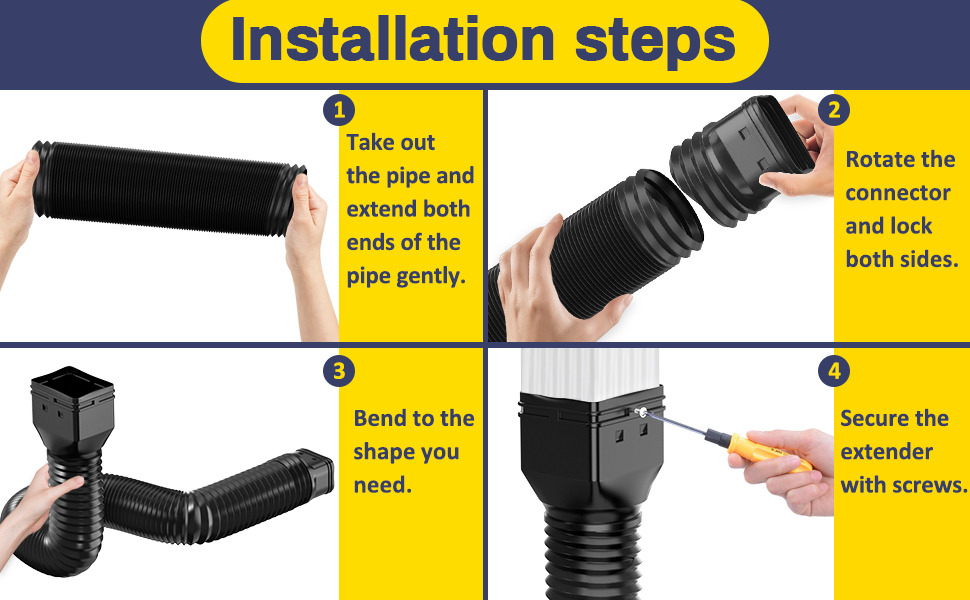 Installation steps

1
Take out the pipe and extend both ends of the pipe gently.

2
Rotate the connector and lock both sides.

3
Bend to the shape you need.

4
Secure the extender with screws.