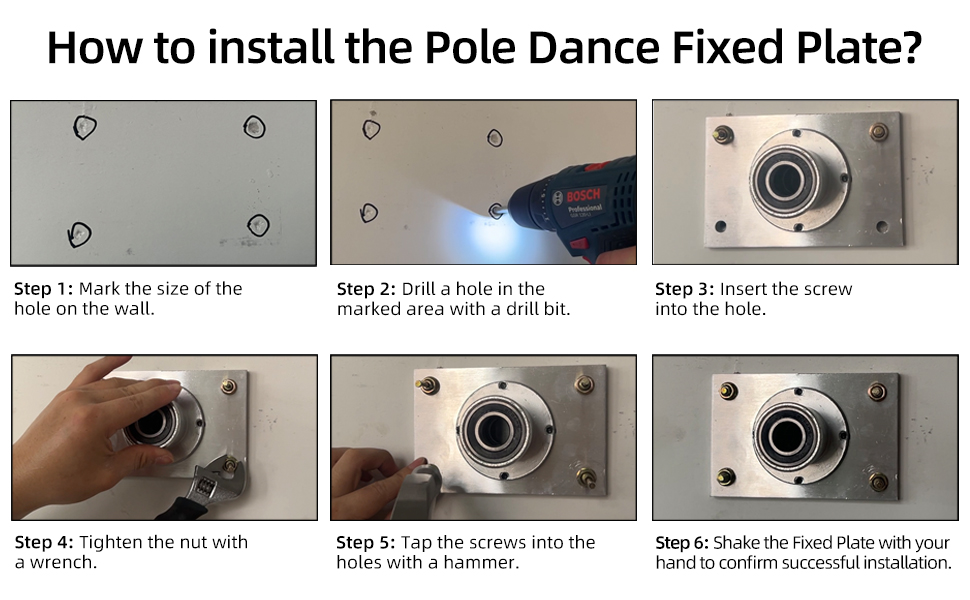 How to install the Pole Dance Fixed Plate?

BOSCH Professional

Step 1: Mark the size of the hole on the wall.

Step 2: Drill a hole in the marked area with a drill bit.

Step 3: Insert the screw into the hole.

Step 4: Tighten the nut with a wrench.

Step 5: Tap the screws into the holes with a hammer.

Step 6: Shake the Fixed Plate with your hand to confirm successful installation.