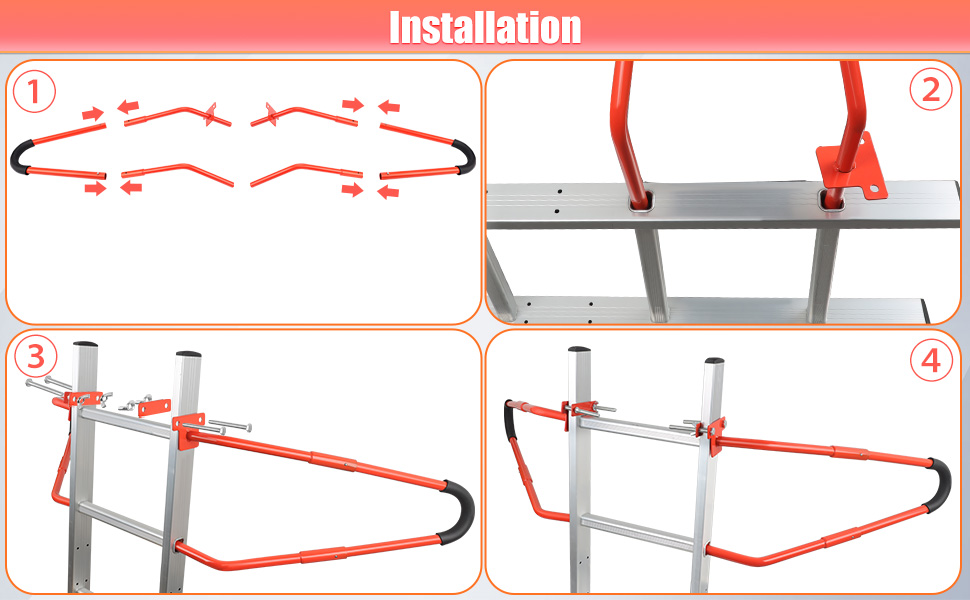 Installation

1

2

3

4