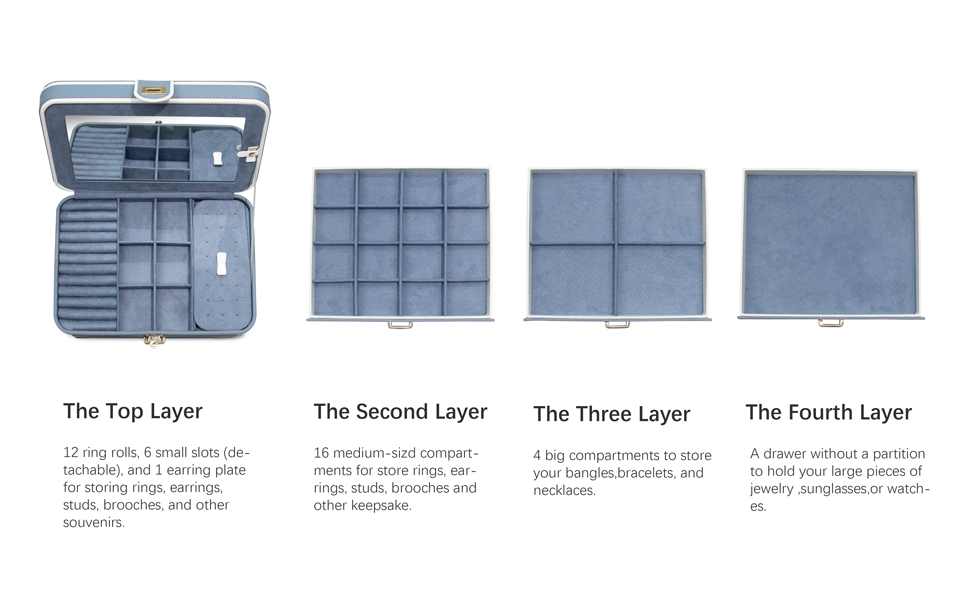 The Top Layer

12 ring rolls, 6 small slots (detachable), and 1 earring plate for storing rings, earrings, studs, brooches, and other souvenirs.

The Second Layer

16 medium-sizd compartments for store rings, earrings, studs, brooches and other keepsake.

The Three Layer

4 big compartments to store your bangles,bracelets, and necklaces.

The Fourth Layer

A drawer without a partition to hold your large pieces of jewelry ,sunglasses,or watches.