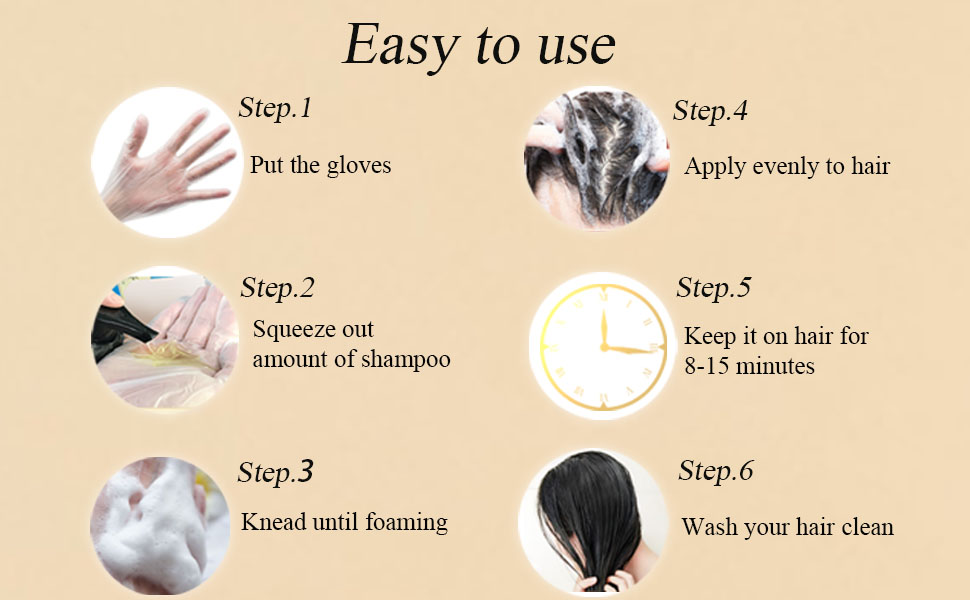 Easy to use

Step.1
Put the gloves

Step.2
Squeeze out amount of shampoo

Step.3
Knead until foaming

Step.4
Apply evenly to hair

Step.5
Keep it on hair for 8-15 minutes

Step.6
Wash your hair clean