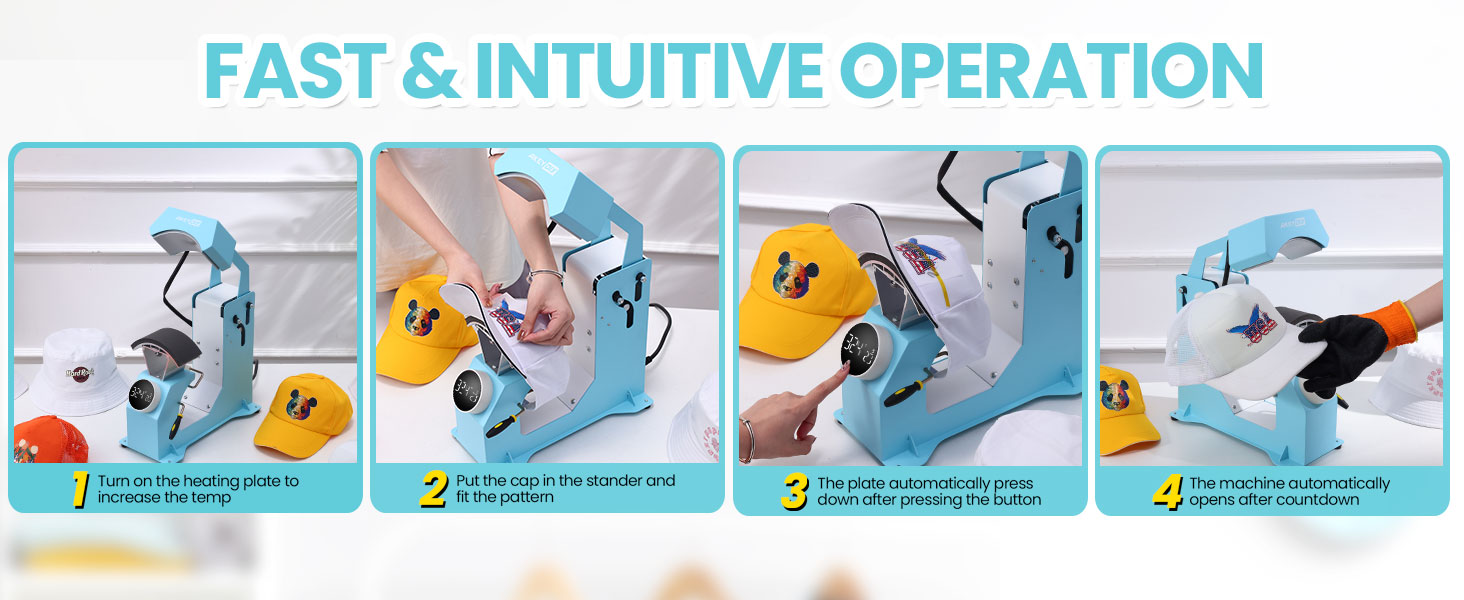 FAST & INTUITIVE OPERATION

1 Turn on the heating plate to increase the temp

2 Put the cap in the stander and fit the pattern

3 The plate automatically press down after pressing the button

4 The machine automatically opens after countdown