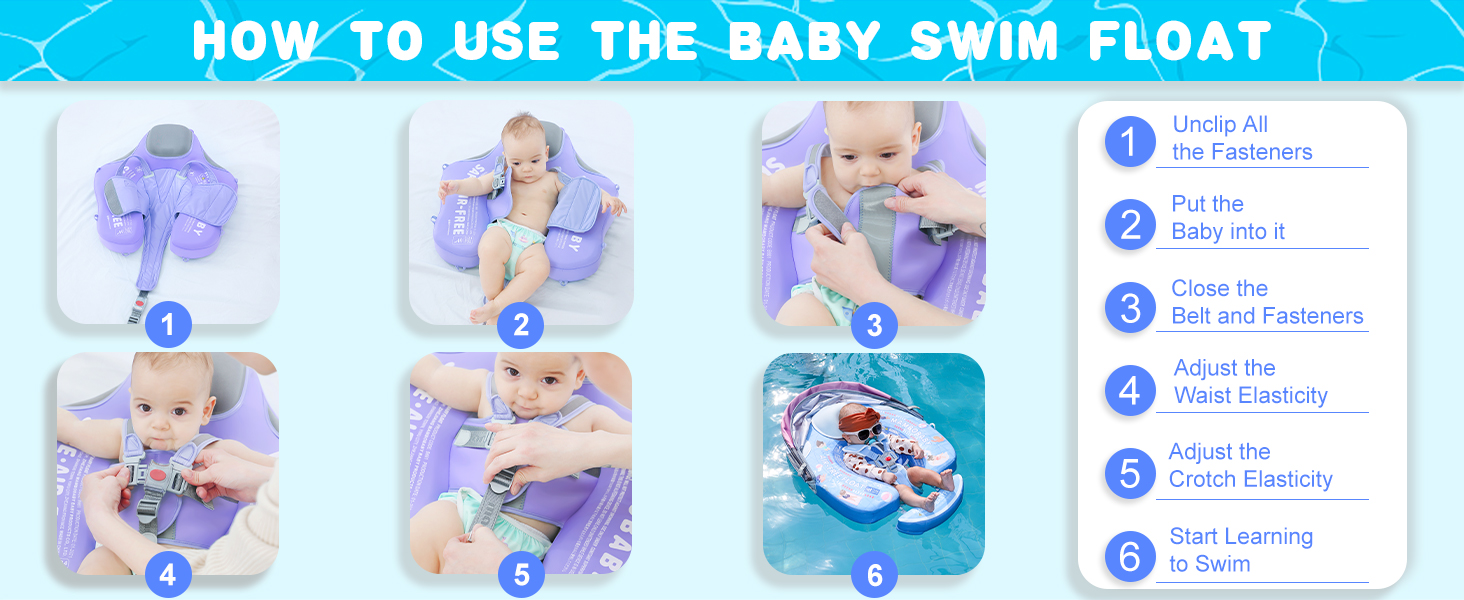 HOW TO USE THE BABY SWIM FLOAT

1

2

3

4

5

6

1 Unclip All the Fasteners

2 Put the Baby into it

3 Close the Belt and Fasteners

4 Adjust the Waist Elasticity

5 Adjust the Crotch Elasticity

6 Start Learning to Swim