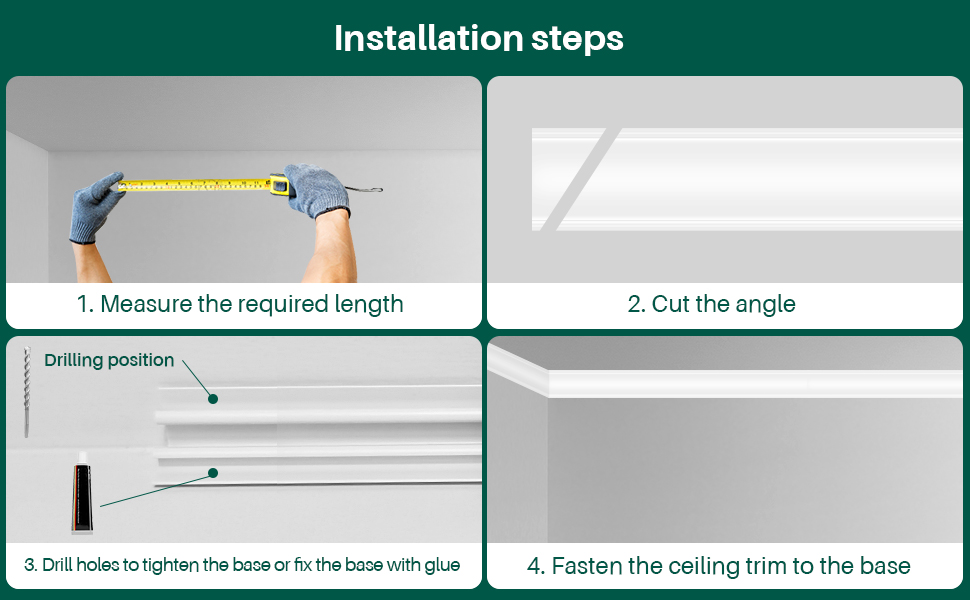 Installation steps

1. Measure the required length

2. Cut the angle

Drilling position

3. Drill holes to tighten the base or fix the base with glue

4. Fasten the ceiling trim to the base