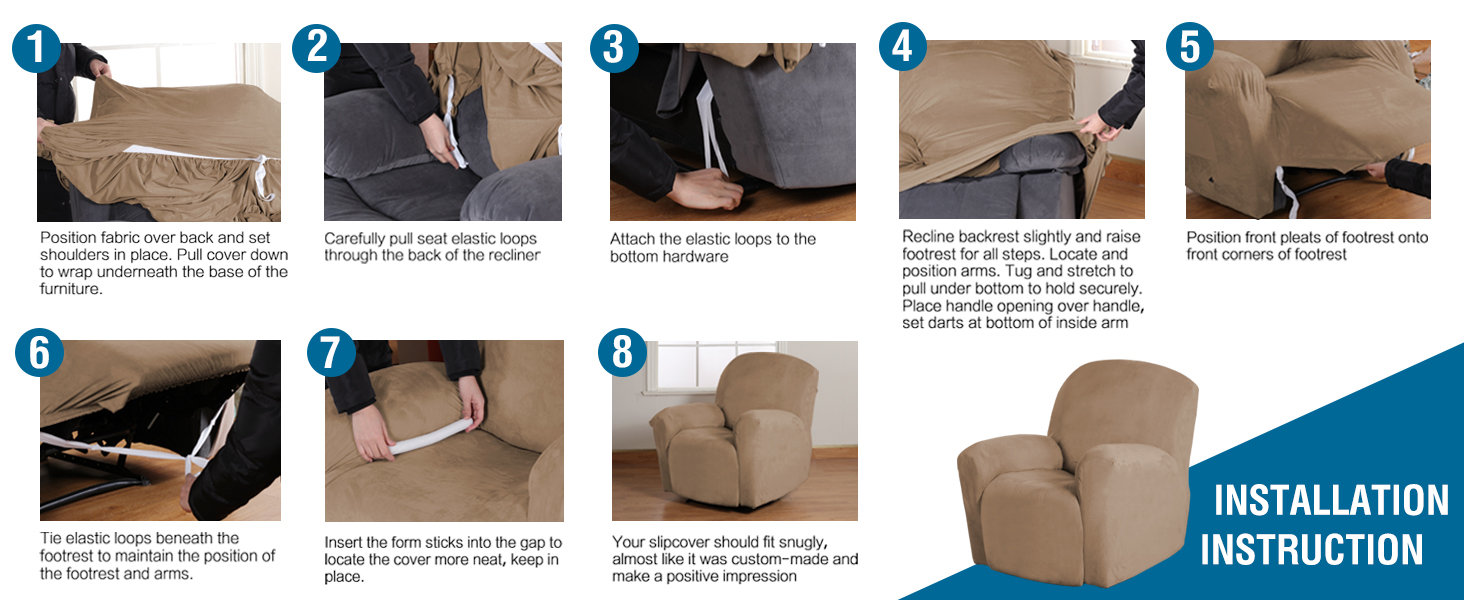 1

Position fabric over back and set shoulders in place. Pull cover down to wrap underneath the base of the furniture.

2

Carefully pull seat elastic loops through the back of the recliner

3

Attach the elastic loops to the bottom hardware

4

Recline backrest slightly and raise footrest for all steps. Locate and position arms. Tug and stretch to pull under bottom to hold securely. Place handle opening over handle, set darts at bottom of inside arm

5

Position front pleats of footrest onto front corners of footrest

6

Tie elastic loops beneath the footrest to maintain the position of the footrest and arms.

7

Insert the form sticks into the gap to locate the cover more neat, keep in place.

8

Your slipcover should fit snugly, almost like it was custom-made and make a positive impression

INSTALLATION INSTRUCTION