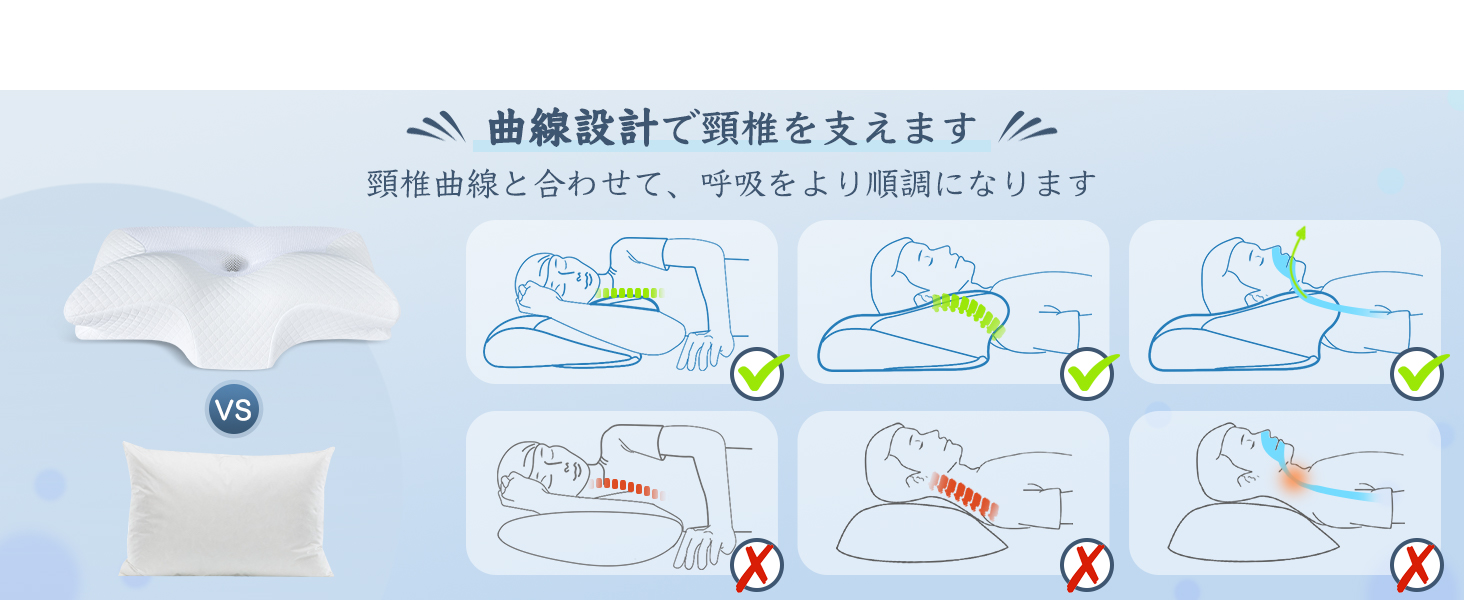 曲線設計で頸椎を支えます

頸椎曲線と合わせて、呼吸をより順調になります

VS