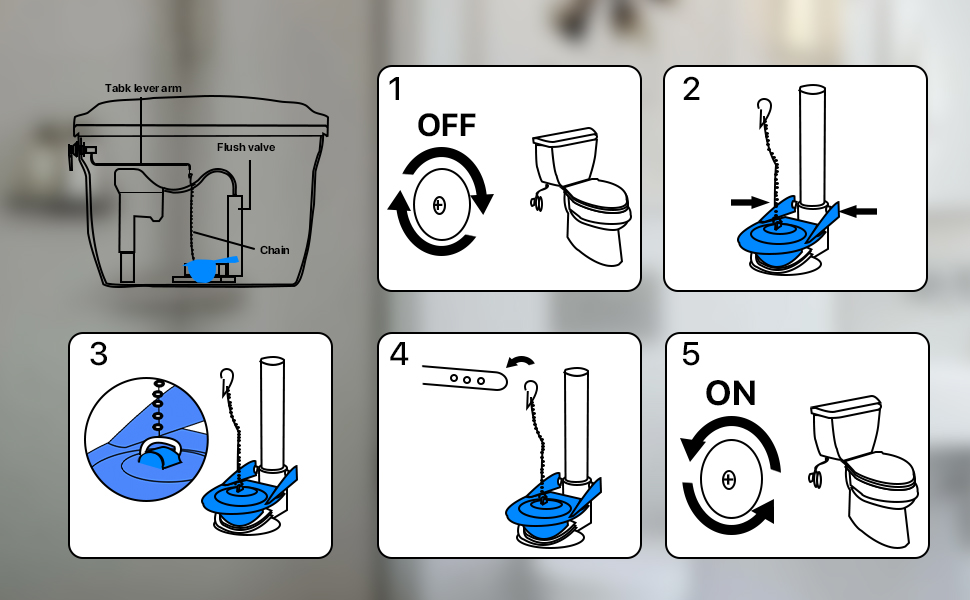 Tabk lever arm
Flush valve
Chain

1
OFF

2

3

4

5
ON