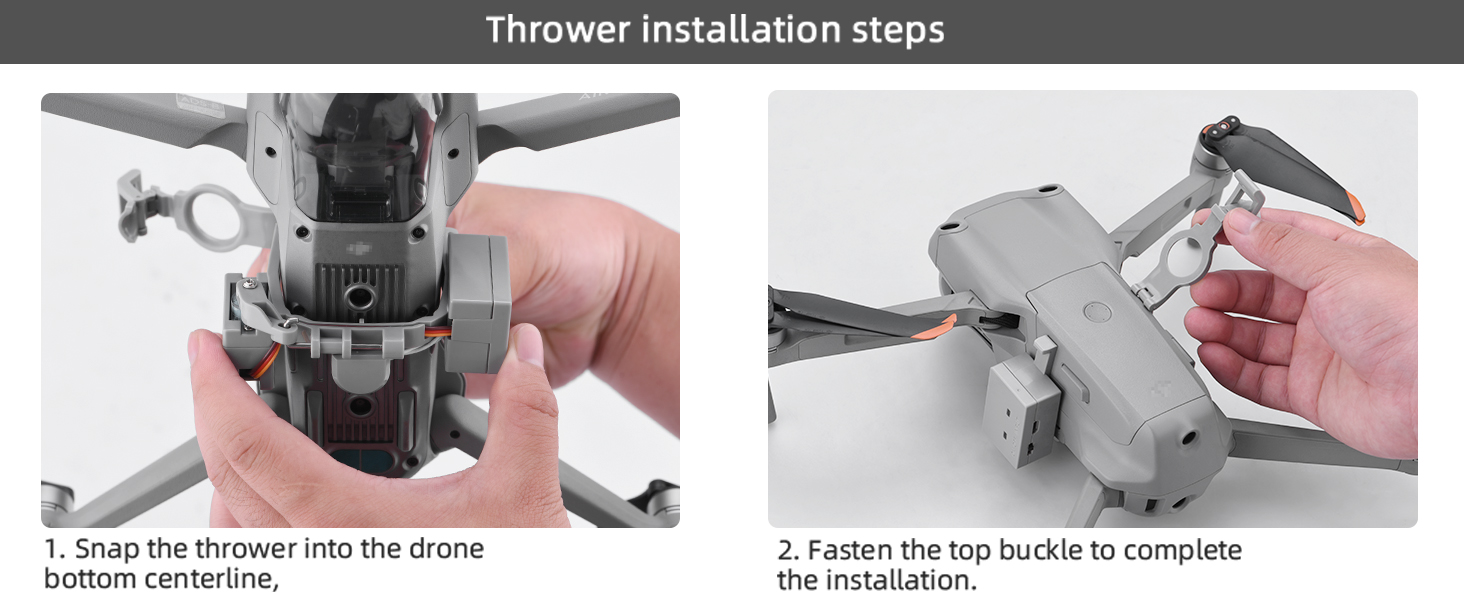 Thrower installation steps

1. Snap the thrower into the drone bottom centerline,

2. Fasten the top buckle to complete the installation.