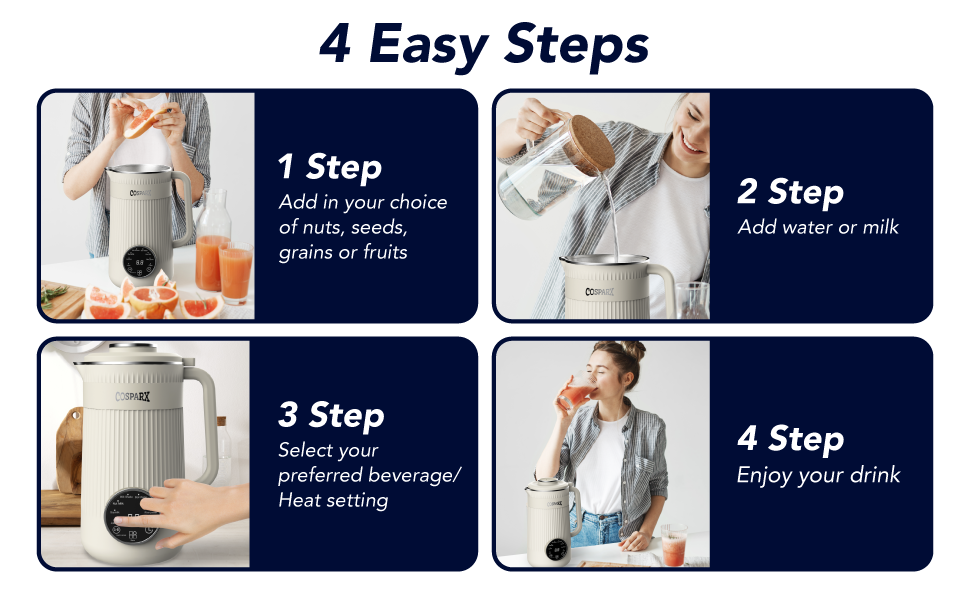 4 Easy Steps

COSPARX

1 Step
Add in your choice of nuts, seeds, grains or fruits

COSPARX

2 Step
Add water or milk

COSPARX

3 Step
Select your preferred beverage/ Heat setting

4 Step
Enjoy your drink