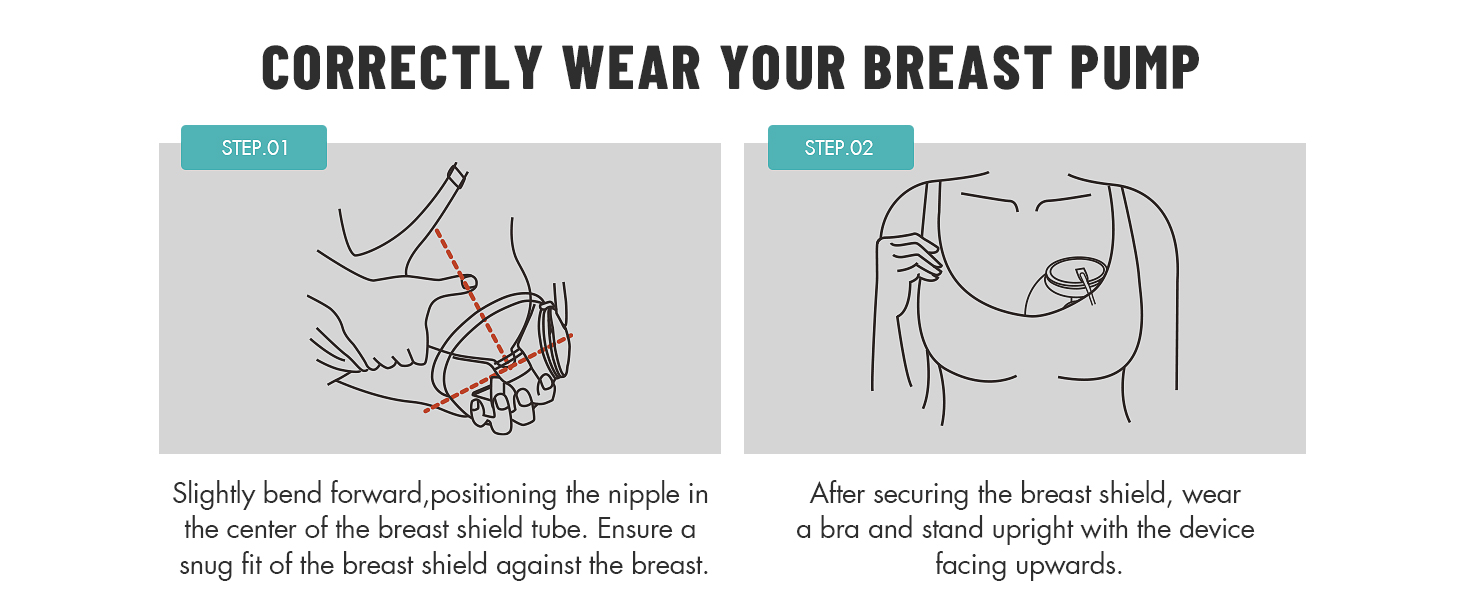 CORRECTLY WEAR YOUR BREAST PUMP

STEP.01

Slightly bend forward,positioning the nipple in the center of the breast shield tube. Ensure a snug fit of the breast shield against the breast.

STEP.02

After securing the breast shield, wear a bra and stand upright with the device facing upwards.