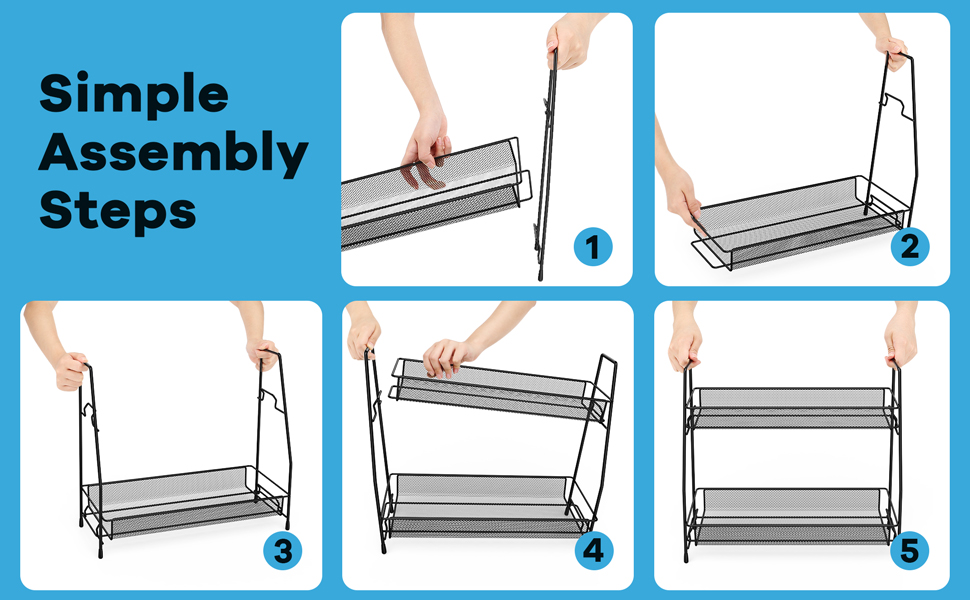 Simple Assembly Steps

1

2

3

4

5