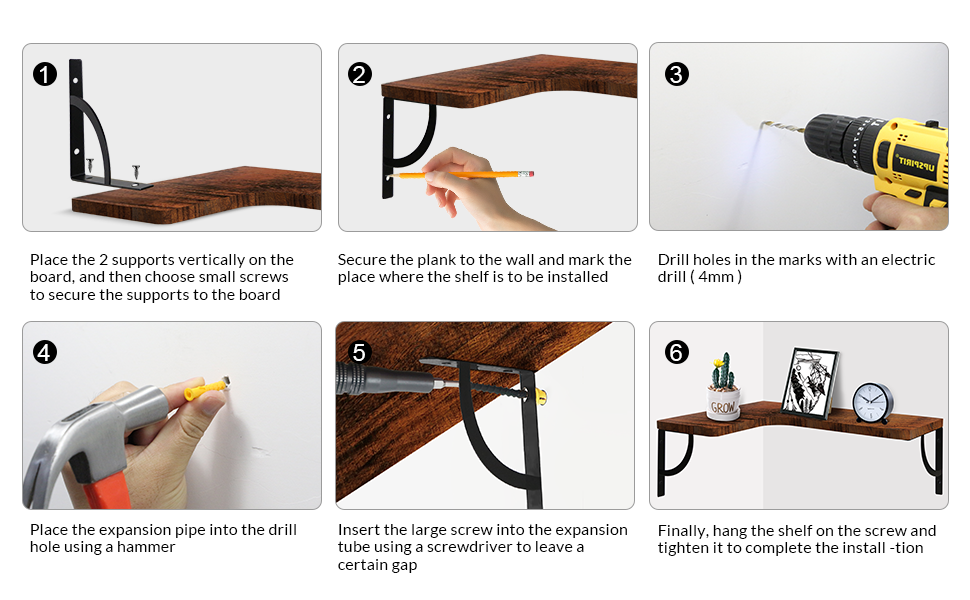 1

Place the 2 supports vertically on the board, and then choose small screws to secure the supports to the board

2

Secure the plank to the wall and mark the place where the shelf is to be installed

3

UPSPIRIT

Drill holes in the marks with an electric drill ( 4mm )

4

Place the expansion pipe into the drill hole using a hammer

5

Insert the large screw into the expansion tube using a screwdriver to leave a certain gap

6

GROW

Finally, hang the shelf on the screw and tighten it to complete the install -tion