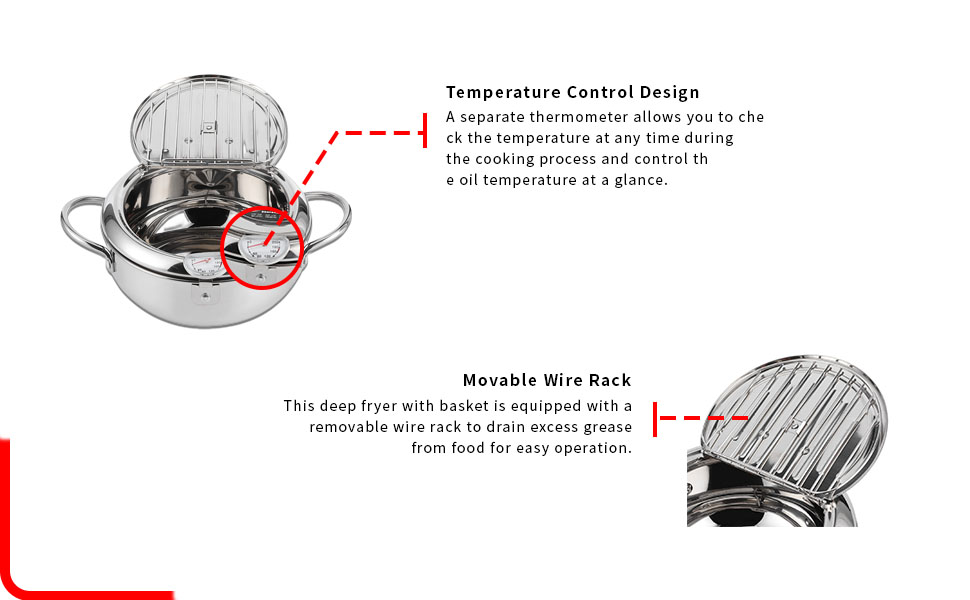 Temperature Control Design

A separate thermometer allows you to che ck the temperature at any time during the cooking process and control th e oil temperature at a glance.

Movable Wire Rack

This deep fryer with basket is equipped with a removable wire rack to drain excess grease from food for easy operation.