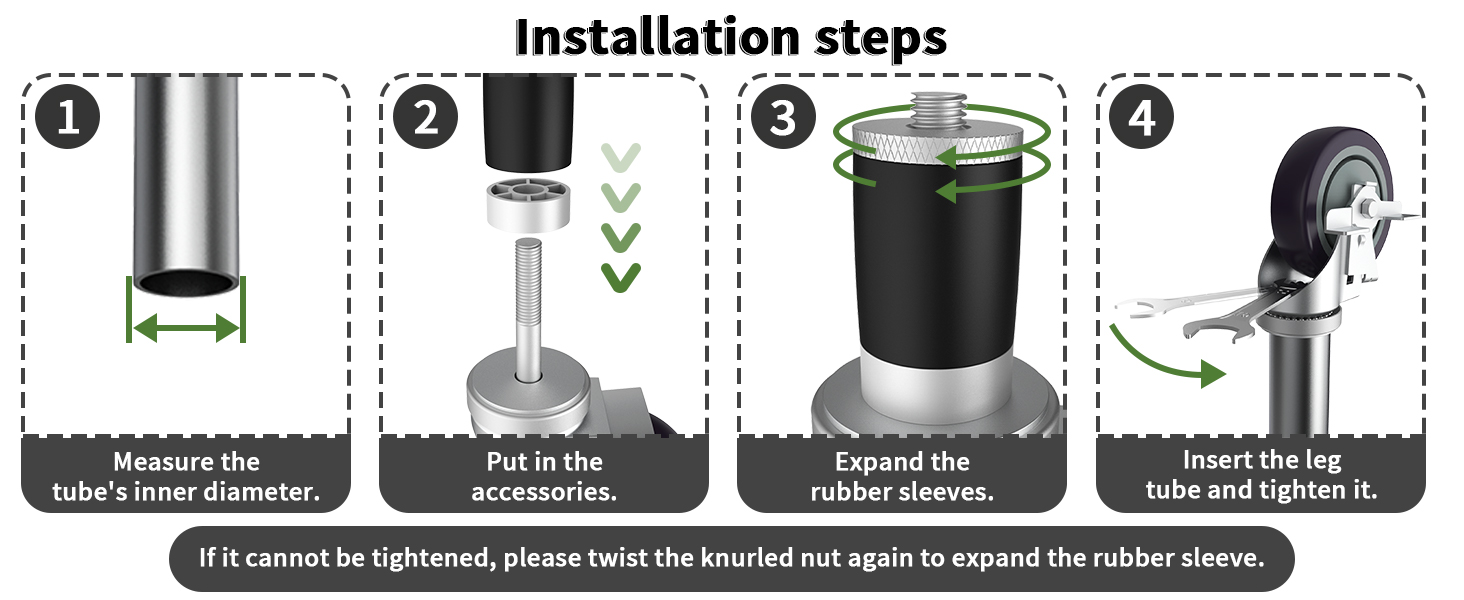 Installation steps

1
Measure the tube's inner diameter.

2
Put in the accessories.

3
Expand the rubber sleeves.

4
Insert the leg tube and tighten it.

If it cannot be tightened, please twist the knurled nut again to expand the rubber sleeve.