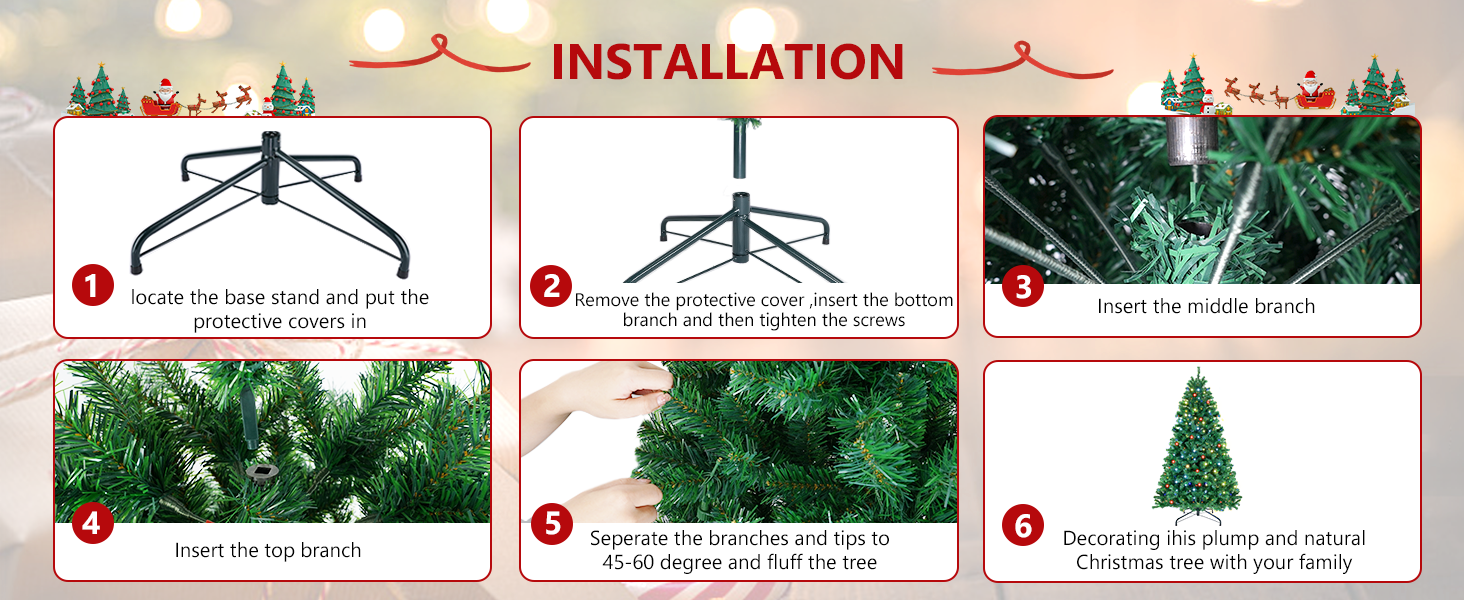 INSTALLATION

1 locate the base stand and put the protective covers in

2 Remove the protective cover ,insert the bottom branch and then tighten the screws

3 Insert the middle branch

4 Insert the top branch

5 Seperate the branches and tips to 45-60 degree and fluff the tree

6 Decorating ihis plump and natural Christmas tree with your family