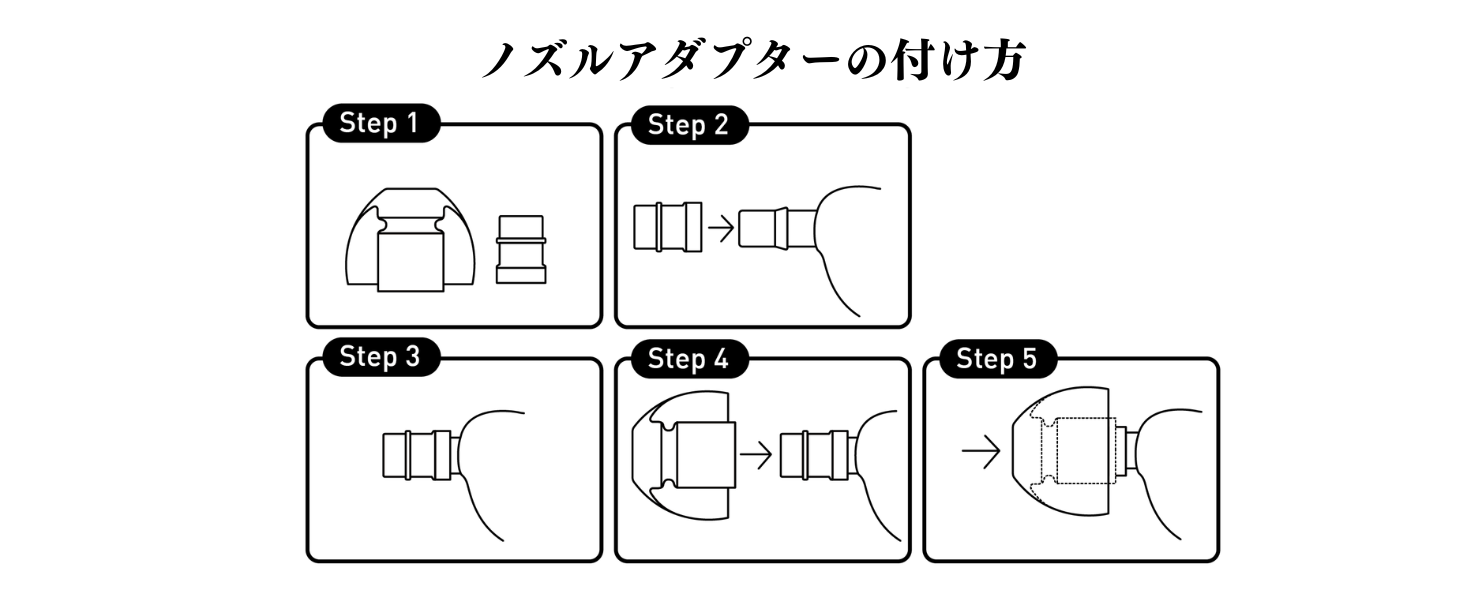 ノズルアダプターの付け方

Step 1

Step 2

Step 3

Step 4

Step 5