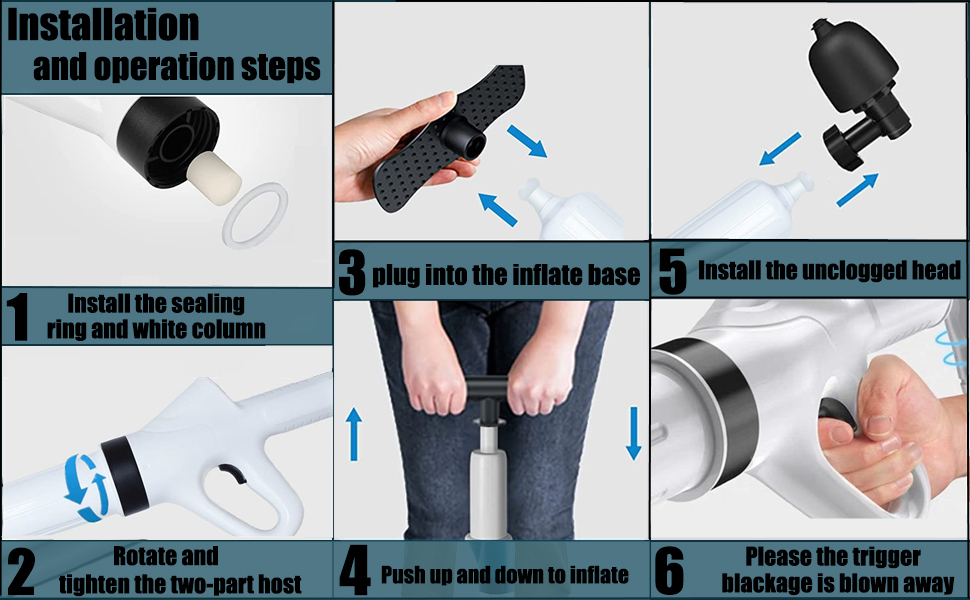 Installation
and operation steps

1 Install the sealing ring and white column

2 Rotate and tighten the two-part host

3 plug into the inflate base

4 Push up and down to inflate

5 Install the unclogged head

6 Please the trigger blackage is blown away