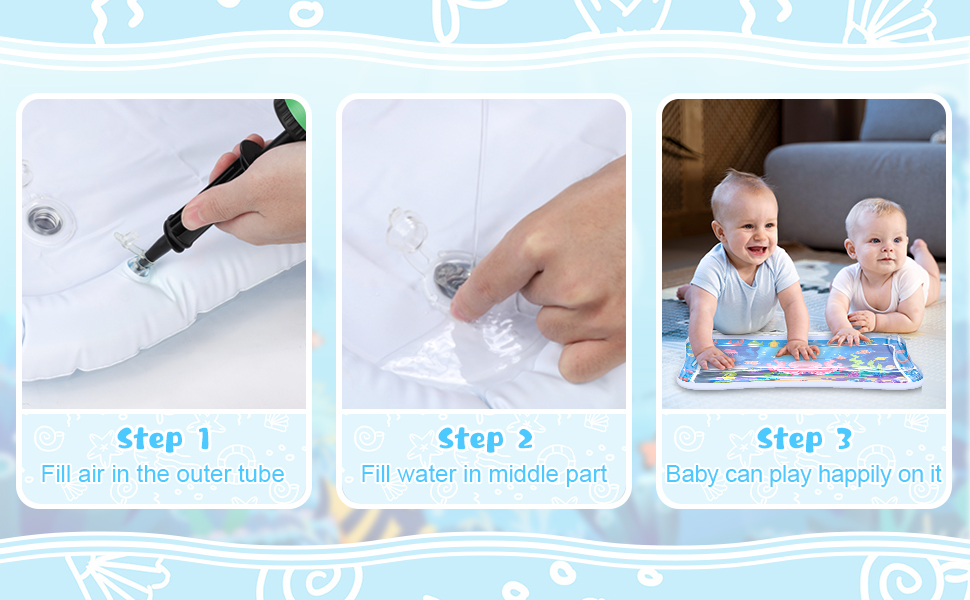 Step 1
Fill air in the outer tube

Step 2
Fill water in middle part

Step 3
Baby can play happily on it