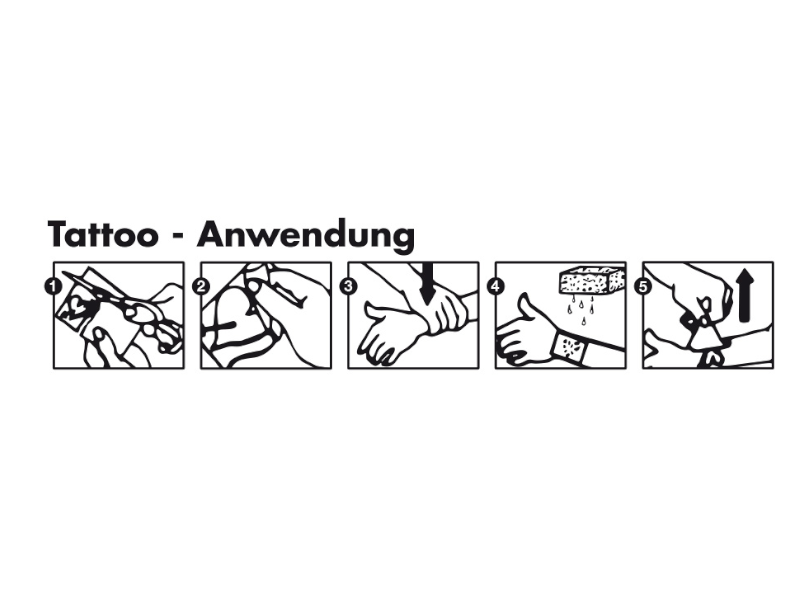 Tattoo - Anwendung

1

2

3

4

5