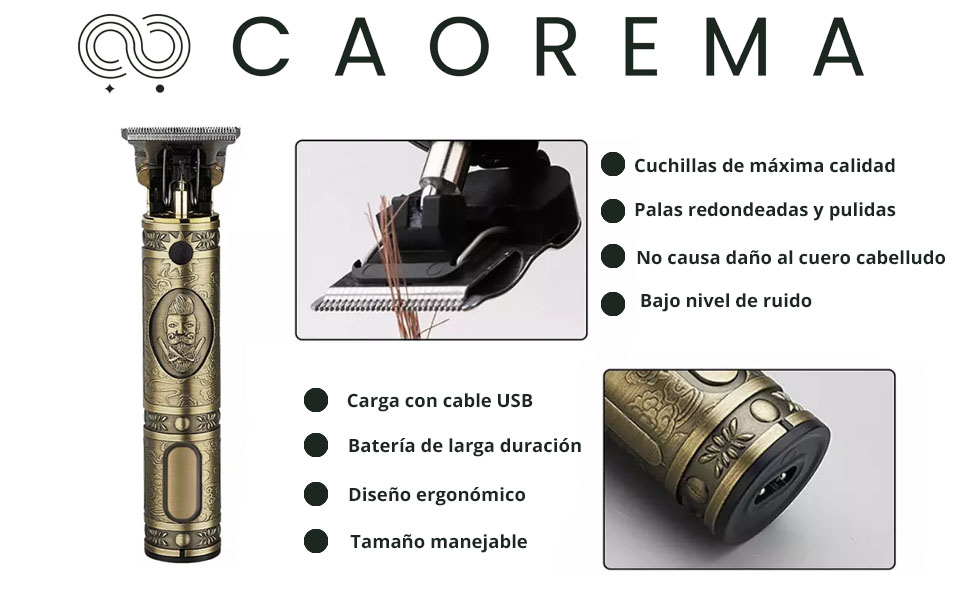 CAOREMA

Cuchillas de máxima calidad

Palas redondeadas y pulidas

No causa daño al cuero cabelludo

Bajo nivel de ruido

Carga con cable USB

Batería de larga duración

Diseño ergonómico

Tamaño manejable