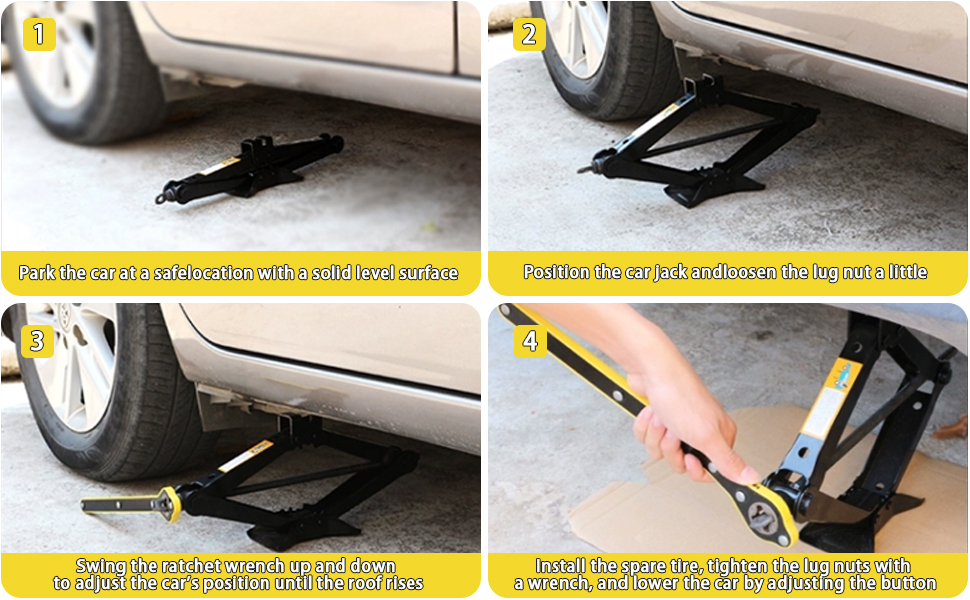 1

Park the car at a safelocation with a solid level surface

2

Position the car jack andloosen the lug nut a little

3

Swing the ratchet wrench up and down to adjust the car's position until the roof rises

4

Install the spare tire, tighten the lug nuts with a wrench, and lower the car by adjusting the button