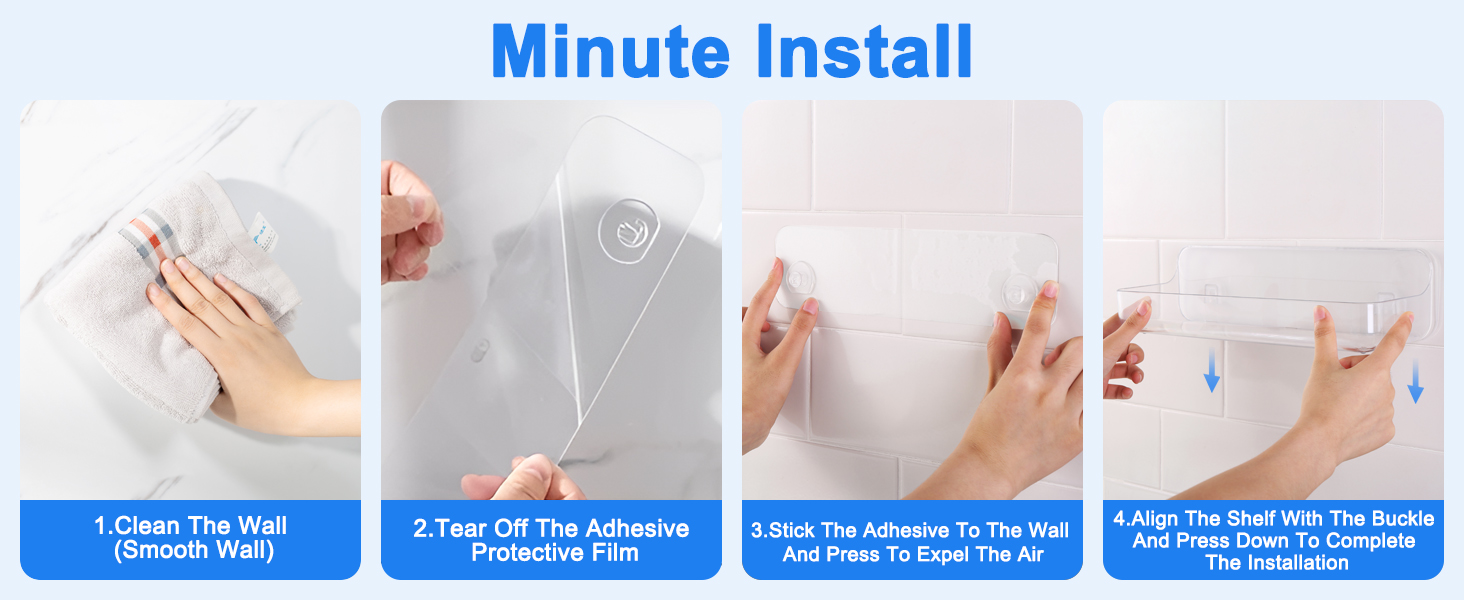 Minute Install

1.Clean The Wall (Smooth Wall)

2.Tear Off The Adhesive Protective Film

3.Stick The Adhesive To The Wall And Press To Expel The Air

4.Align The Shelf With The Buckle And Press Down To Complete The Installation