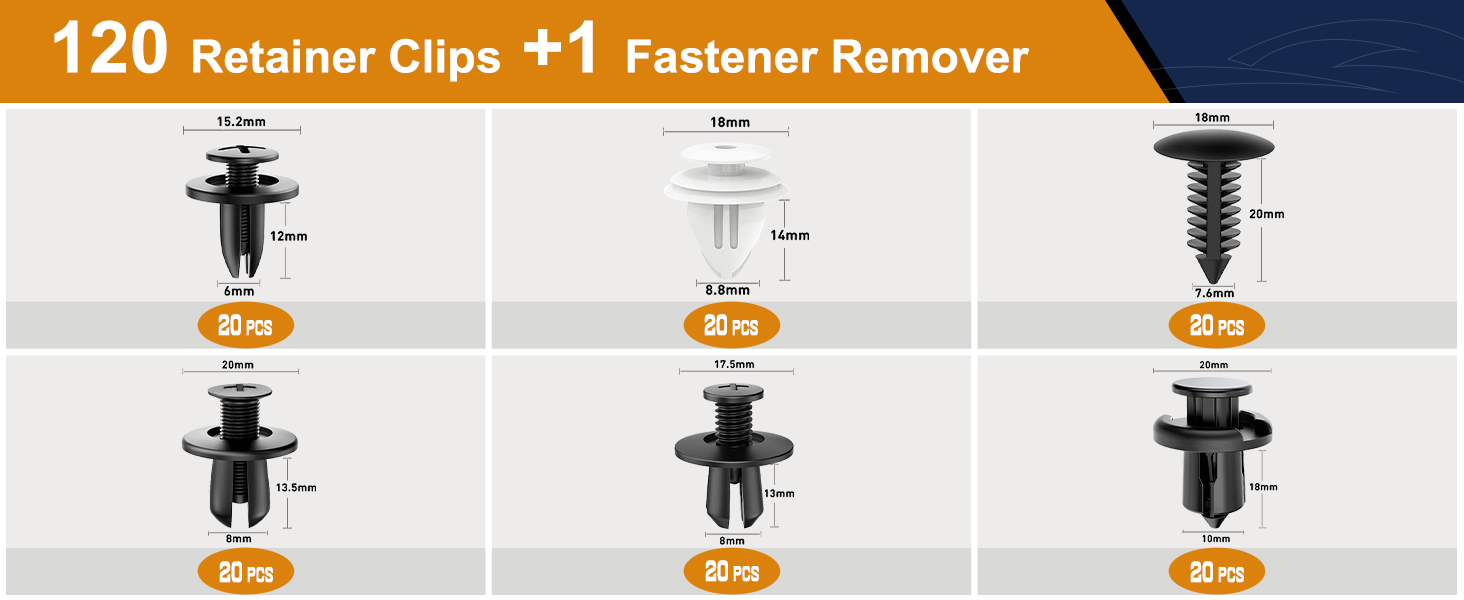 120 Retainer Clips +1 Fastener Remover

15.2mm
12mm
6mm
20 PCS

18mm
14mm
8.8mm
20 PCS

18mm
20mm
7.6mm
20 PCS

20mm
13.5mm
8mm
20 PCS

17.5mm
13mm
8mm
20 PCS

20mm
18mm
10mm
20 PCS