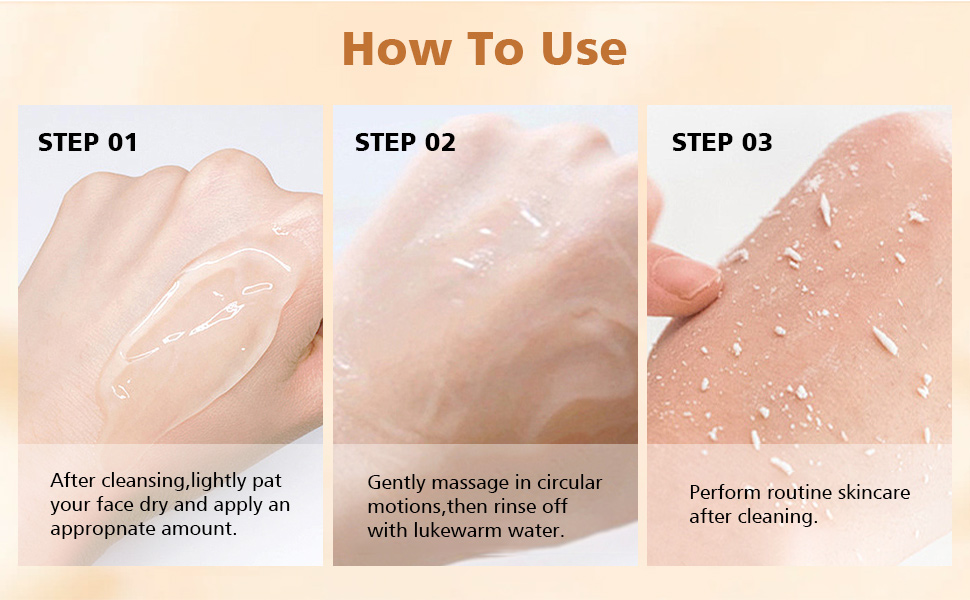 How To Use

STEP 01

After cleansing,lightly pat your face dry and apply an appropnate amount.

STEP 02

Gently massage in circular motions,then rinse off with lukewarm water.

STEP 03

Perform routine skincare after cleaning.