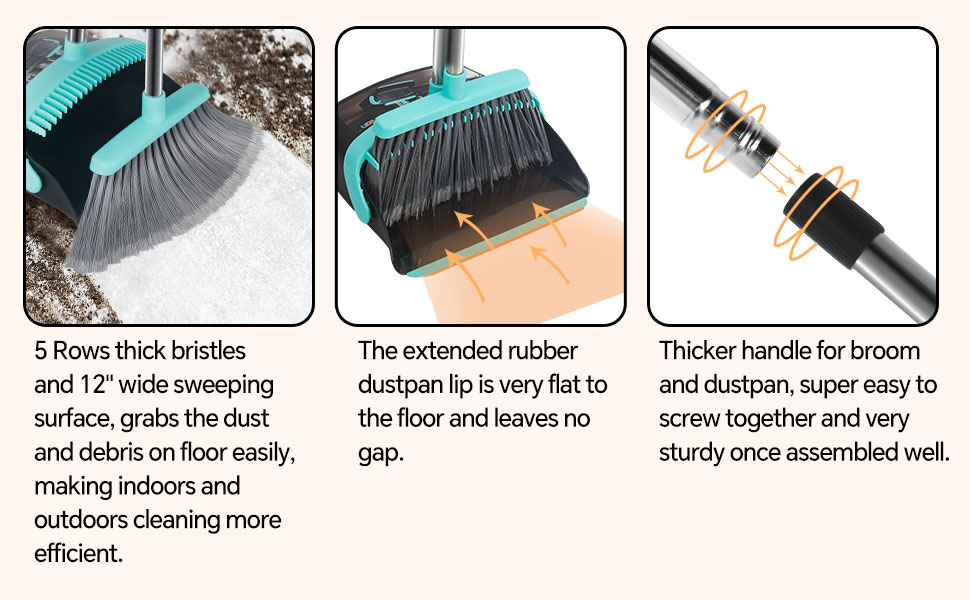 5 Rows thick bristles and 12" wide sweeping surface, grabs the dust and debris on floor easily, making indoors and outdoors cleaning more efficient.

The extended rubber dustpan lip is very flat to the floor and leaves no gap.

Thicker handle for broom and dustpan, super easy to screw together and very sturdy once assembled well.