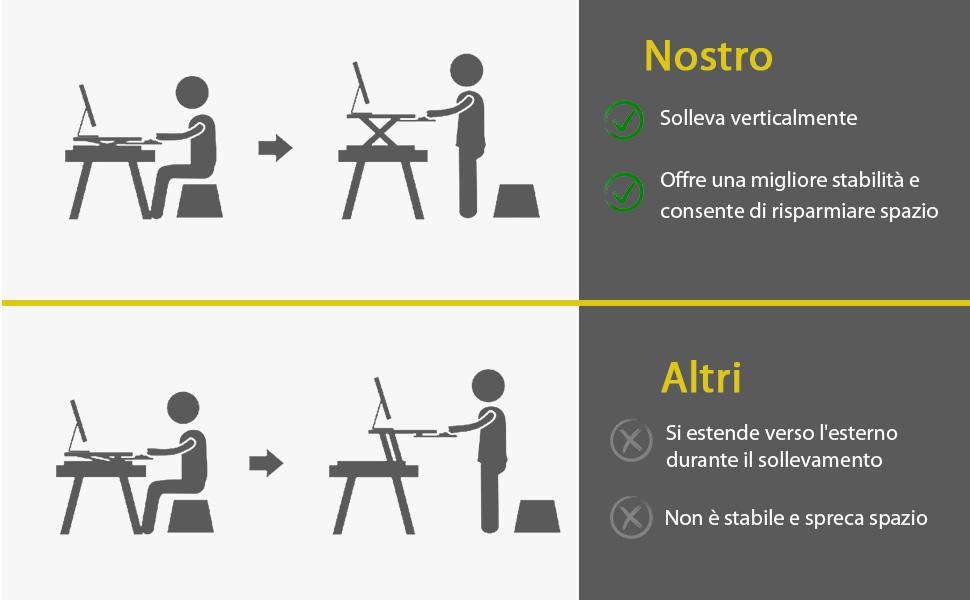 Nostro

Solleva verticalmente

Offre una migliore stabilità e consente di risparmiare spazio

Altri

Si estende verso l'esterno durante il sollevamento

Non è stabile e spreca spazio