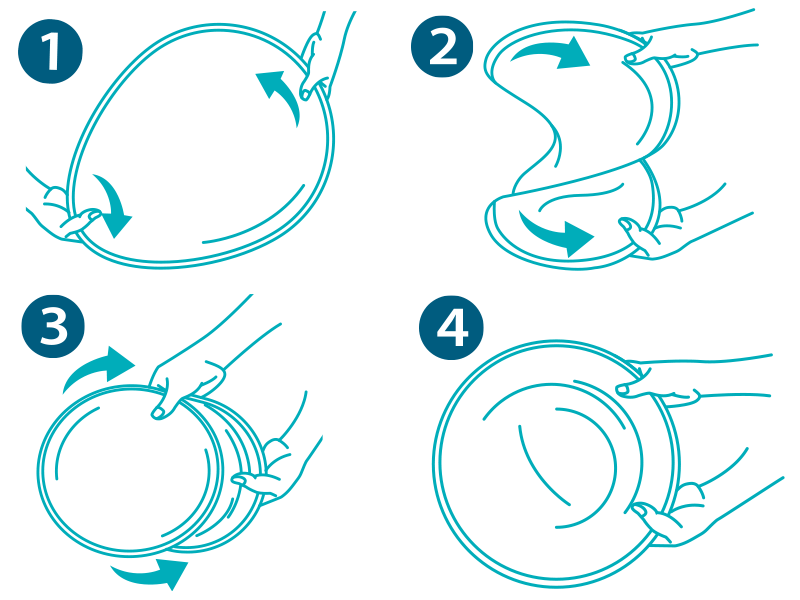 1
2
3
4